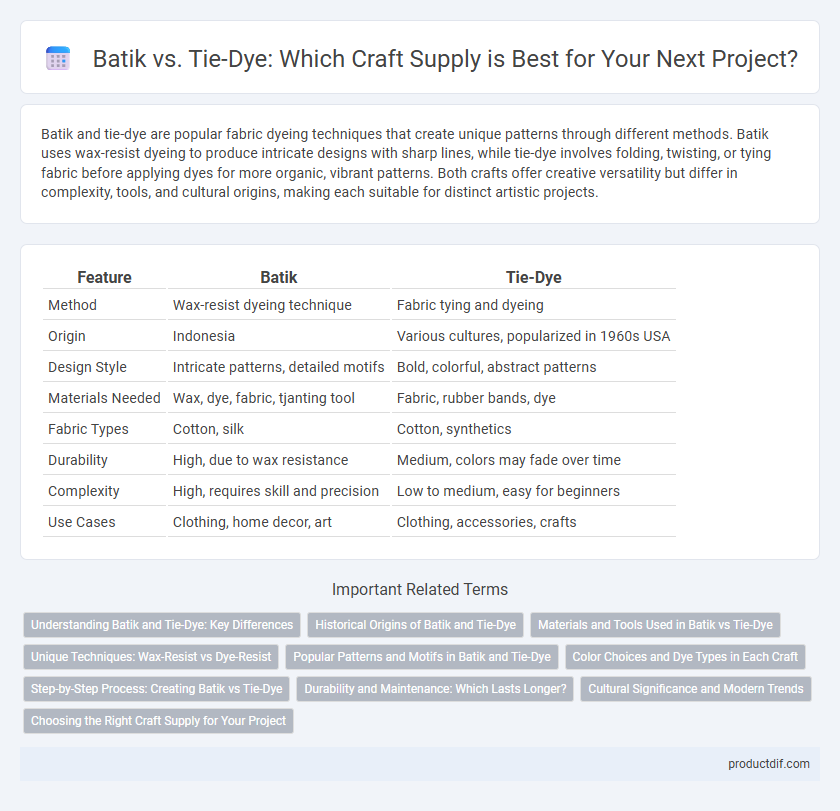 Batik vs. Tie-Dye: Which Craft Supply is Best for Your Next Project?

Batik and tie-dye are popular fabric dyeing techniques that create unique patterns through different methods. Batik uses wax-resist dyeing to produce intricate designs with sharp lines, while tie-dye involves folding, twisting, or tying fabric before applying dyes for more organic, vibrant patterns. Both crafts offer creative versatility but differ in complexity, tools, and cultural origins, making each suitable for distinct artistic projects.

| Feature | Batik | Tie-Dye |
|---|---|---|
| Method | Wax-resist dyeing technique | Fabric tying and dyeing |
| Origin | Indonesia | Various cultures, popularized in 1960s USA |
| Design Style | Intricate patterns, detailed motifs | Bold, colorful, abstract patterns |
| Materials Needed | Wax, dye, fabric, tjanting tool | Fabric, rubber bands, dye |
| Fabric Types | Cotton, silk | Cotton, synthetics |
| Durability | High, due to wax resistance | Medium, colors may fade over time |
| Complexity | High, requires skill and precision | Low to medium, easy for beginners |
| Use Cases | Clothing, home decor, art | Clothing, accessories, crafts |

Important Related Terms

Understanding Batik and Tie-Dye: Key Differences
Historical Origins of Batik and Tie-Dye
Materials and Tools Used in Batik vs Tie-Dye
Unique Techniques: Wax-Resist vs Dye-Resist
Popular Patterns and Motifs in Batik and Tie-Dye
Color Choices and Dye Types in Each Craft
Step-by-Step Process: Creating Batik vs Tie-Dye
Durability and Maintenance: Which Lasts Longer?
Cultural Significance and Modern Trends
Choosing the Right Craft Supply for Your Project

productdif.com