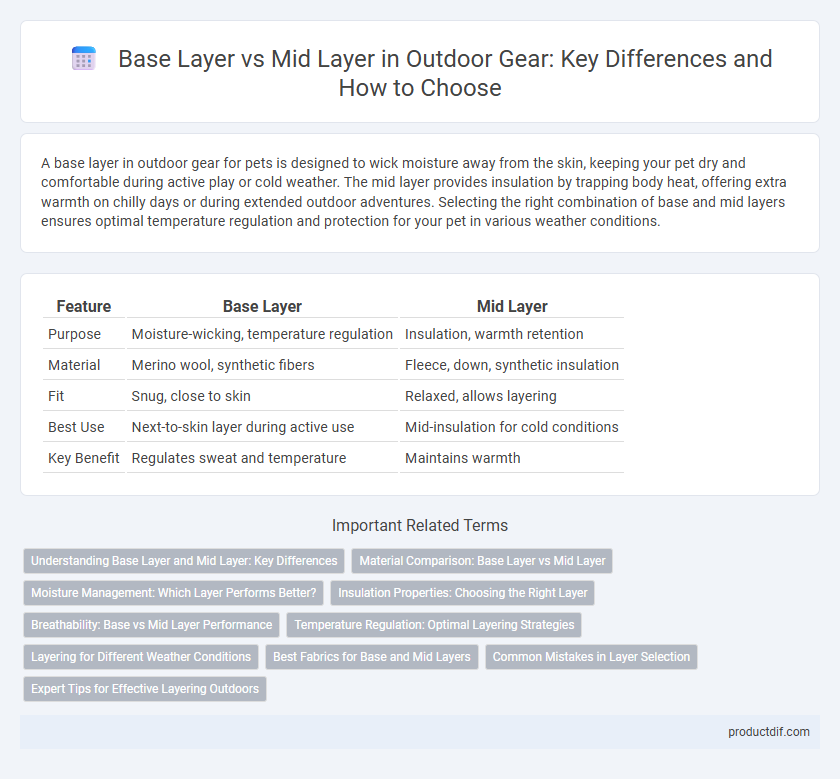 Base Layer vs Mid Layer in Outdoor Gear: Key Differences and How to Choose

A base layer in outdoor gear for pets is designed to wick moisture away from the skin, keeping your pet dry and comfortable during active play or cold weather. The mid layer provides insulation by trapping body heat, offering extra warmth on chilly days or during extended outdoor adventures. Selecting the right combination of base and mid layers ensures optimal temperature regulation and protection for your pet in various weather conditions.

| Feature | Base Layer | Mid Layer |
|---|---|---|
| Purpose | Moisture-wicking, temperature regulation | Insulation, warmth retention |
| Material | Merino wool, synthetic fibers | Fleece, down, synthetic insulation |
| Fit | Snug, close to skin | Relaxed, allows layering |
| Best Use | Next-to-skin layer during active use | Mid-insulation for cold conditions |
| Key Benefit | Regulates sweat and temperature | Maintains warmth |

Important Related Terms

Understanding Base Layer and Mid Layer: Key Differences
Material Comparison: Base Layer vs Mid Layer
Moisture Management: Which Layer Performs Better?
Insulation Properties: Choosing the Right Layer
Breathability: Base vs Mid Layer Performance
Temperature Regulation: Optimal Layering Strategies
Layering for Different Weather Conditions
Best Fabrics for Base and Mid Layers
Common Mistakes in Layer Selection
Expert Tips for Effective Layering Outdoors

productdif.com