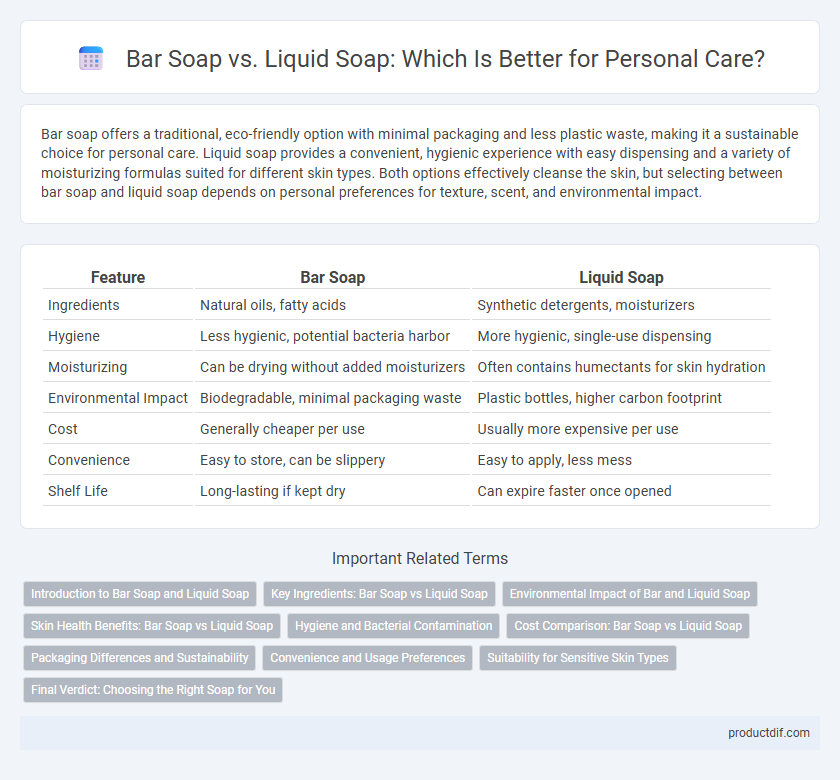 Bar Soap vs. Liquid Soap: Which Is Better for Personal Care?

Bar soap offers a traditional, eco-friendly option with minimal packaging and less plastic waste, making it a sustainable choice for personal care. Liquid soap provides a convenient, hygienic experience with easy dispensing and a variety of moisturizing formulas suited for different skin types. Both options effectively cleanse the skin, but selecting between bar soap and liquid soap depends on personal preferences for texture, scent, and environmental impact.

| Feature | Bar Soap | Liquid Soap |
|---|---|---|
| Ingredients | Natural oils, fatty acids | Synthetic detergents, moisturizers |
| Hygiene | Less hygienic, potential bacteria harbor | More hygienic, single-use dispensing |
| Moisturizing | Can be drying without added moisturizers | Often contains humectants for skin hydration |
| Environmental Impact | Biodegradable, minimal packaging waste | Plastic bottles, higher carbon footprint |
| Cost | Generally cheaper per use | Usually more expensive per use |
| Convenience | Easy to store, can be slippery | Easy to apply, less mess |
| Shelf Life | Long-lasting if kept dry | Can expire faster once opened |

Important Related Terms

Introduction to Bar Soap and Liquid Soap
Key Ingredients: Bar Soap vs Liquid Soap
Environmental Impact of Bar and Liquid Soap
Skin Health Benefits: Bar Soap vs Liquid Soap
Hygiene and Bacterial Contamination
Cost Comparison: Bar Soap vs Liquid Soap
Packaging Differences and Sustainability
Convenience and Usage Preferences
Suitability for Sensitive Skin Types
Final Verdict: Choosing the Right Soap for You

productdif.com