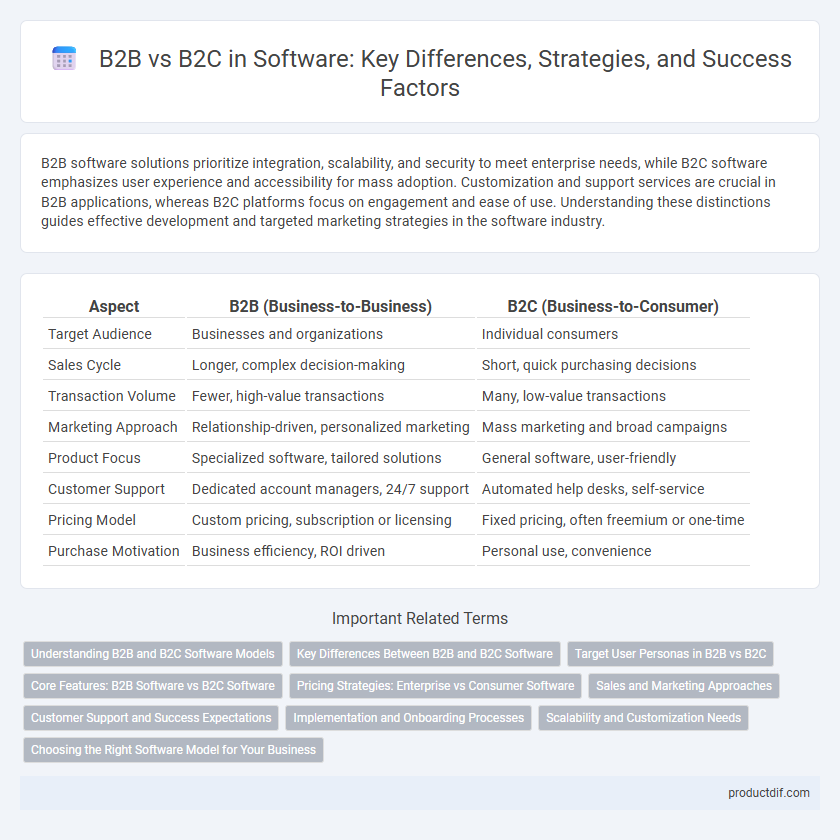 B2B vs B2C in Software: Key Differences, Strategies, and Success Factors

B2B software solutions prioritize integration, scalability, and security to meet enterprise needs, while B2C software emphasizes user experience and accessibility for mass adoption. Customization and support services are crucial in B2B applications, whereas B2C platforms focus on engagement and ease of use. Understanding these distinctions guides effective development and targeted marketing strategies in the software industry.

| Aspect | B2B (Business-to-Business) | B2C (Business-to-Consumer) |
|---|---|---|
| Target Audience | Businesses and organizations | Individual consumers |
| Sales Cycle | Longer, complex decision-making | Short, quick purchasing decisions |
| Transaction Volume | Fewer, high-value transactions | Many, low-value transactions |
| Marketing Approach | Relationship-driven, personalized marketing | Mass marketing and broad campaigns |
| Product Focus | Specialized software, tailored solutions | General software, user-friendly |
| Customer Support | Dedicated account managers, 24/7 support | Automated help desks, self-service |
| Pricing Model | Custom pricing, subscription or licensing | Fixed pricing, often freemium or one-time |
| Purchase Motivation | Business efficiency, ROI driven | Personal use, convenience |

Important Related Terms

Understanding B2B and B2C Software Models
Key Differences Between B2B and B2C Software
Target User Personas in B2B vs B2C
Core Features: B2B Software vs B2C Software
Pricing Strategies: Enterprise vs Consumer Software
Sales and Marketing Approaches
Customer Support and Success Expectations
Implementation and Onboarding Processes
Scalability and Customization Needs
Choosing the Right Software Model for Your Business

productdif.com