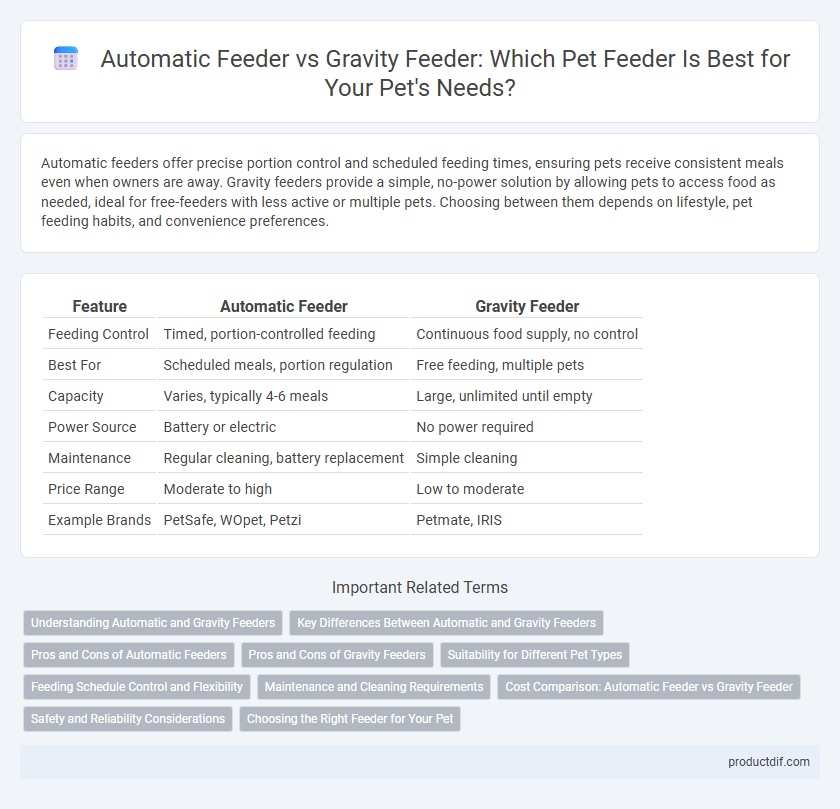 Automatic Feeder vs Gravity Feeder: Which Pet Feeder Is Best for Your Pet's Needs?

Automatic feeders offer precise portion control and scheduled feeding times, ensuring pets receive consistent meals even when owners are away. Gravity feeders provide a simple, no-power solution by allowing pets to access food as needed, ideal for free-feeders with less active or multiple pets. Choosing between them depends on lifestyle, pet feeding habits, and convenience preferences.

| Feature | Automatic Feeder | Gravity Feeder |
|---|---|---|
| Feeding Control | Timed, portion-controlled feeding | Continuous food supply, no control |
| Best For | Scheduled meals, portion regulation | Free feeding, multiple pets |
| Capacity | Varies, typically 4-6 meals | Large, unlimited until empty |
| Power Source | Battery or electric | No power required |
| Maintenance | Regular cleaning, battery replacement | Simple cleaning |
| Price Range | Moderate to high | Low to moderate |
| Example Brands | PetSafe, WOpet, Petzi | Petmate, IRIS |

Important Related Terms

Understanding Automatic and Gravity Feeders
Key Differences Between Automatic and Gravity Feeders
Pros and Cons of Automatic Feeders
Pros and Cons of Gravity Feeders
Suitability for Different Pet Types
Feeding Schedule Control and Flexibility
Maintenance and Cleaning Requirements
Cost Comparison: Automatic Feeder vs Gravity Feeder
Safety and Reliability Considerations
Choosing the Right Feeder for Your Pet

productdif.com