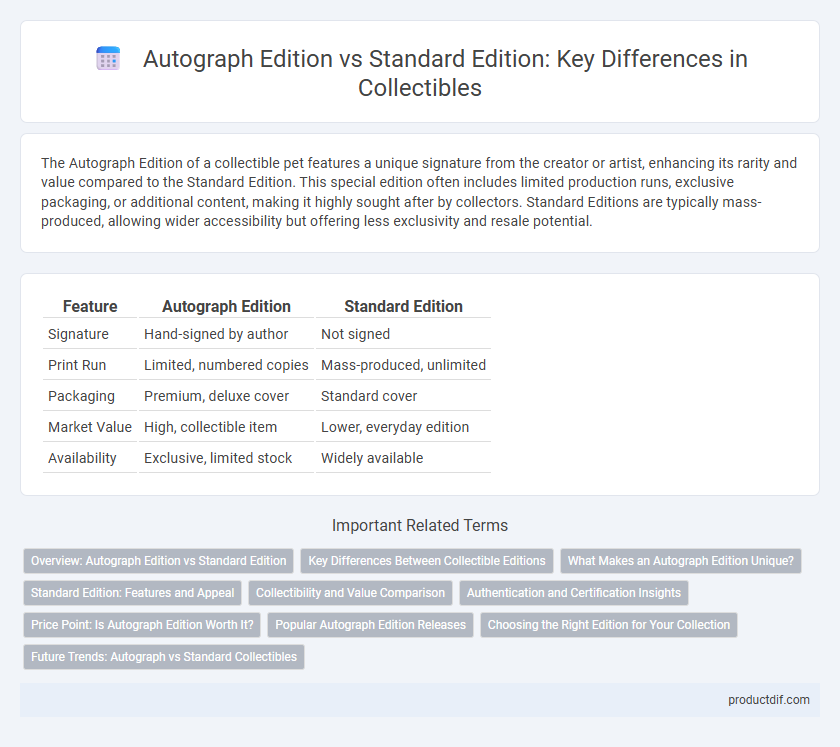 Autograph Edition vs Standard Edition: Key Differences in Collectibles

The Autograph Edition of a collectible pet features a unique signature from the creator or artist, enhancing its rarity and value compared to the Standard Edition. This special edition often includes limited production runs, exclusive packaging, or additional content, making it highly sought after by collectors. Standard Editions are typically mass-produced, allowing wider accessibility but offering less exclusivity and resale potential.

| Feature | Autograph Edition | Standard Edition |
|---|---|---|
| Signature | Hand-signed by author | Not signed |
| Print Run | Limited, numbered copies | Mass-produced, unlimited |
| Packaging | Premium, deluxe cover | Standard cover |
| Market Value | High, collectible item | Lower, everyday edition |
| Availability | Exclusive, limited stock | Widely available |

Important Related Terms

Overview: Autograph Edition vs Standard Edition
Key Differences Between Collectible Editions
What Makes an Autograph Edition Unique?
Standard Edition: Features and Appeal
Collectibility and Value Comparison
Authentication and Certification Insights
Price Point: Is Autograph Edition Worth It?
Popular Autograph Edition Releases
Choosing the Right Edition for Your Collection
Future Trends: Autograph vs Standard Collectibles

productdif.com