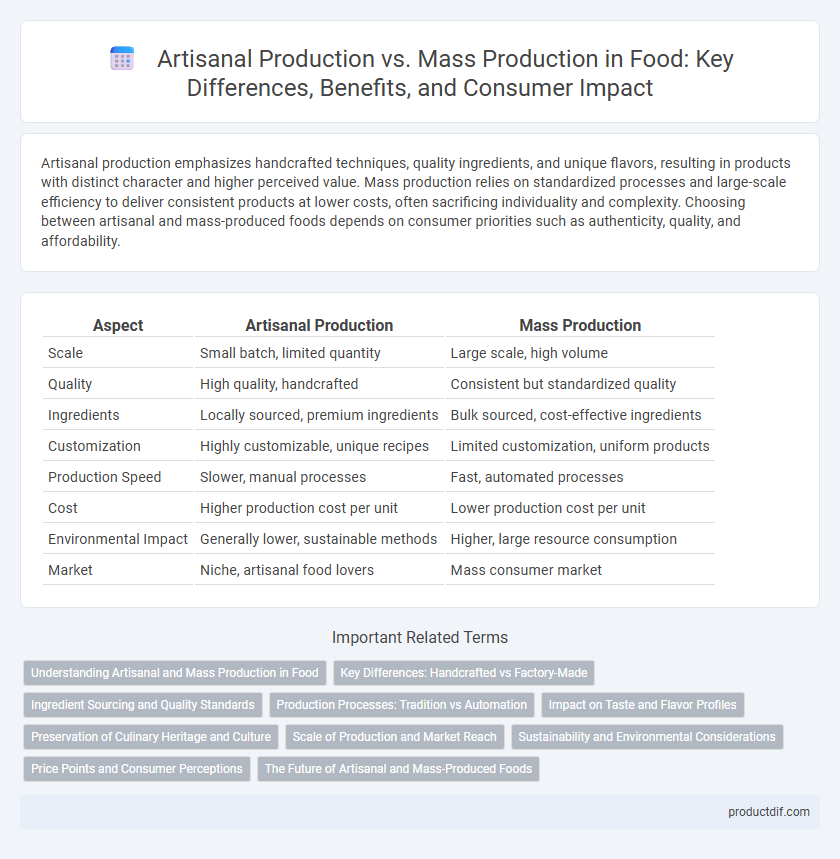 Artisanal Production vs. Mass Production in Food: Key Differences, Benefits, and Consumer Impact

Artisanal production emphasizes handcrafted techniques, quality ingredients, and unique flavors, resulting in products with distinct character and higher perceived value. Mass production relies on standardized processes and large-scale efficiency to deliver consistent products at lower costs, often sacrificing individuality and complexity. Choosing between artisanal and mass-produced foods depends on consumer priorities such as authenticity, quality, and affordability.

| Aspect | Artisanal Production | Mass Production |
|---|---|---|
| Scale | Small batch, limited quantity | Large scale, high volume |
| Quality | High quality, handcrafted | Consistent but standardized quality |
| Ingredients | Locally sourced, premium ingredients | Bulk sourced, cost-effective ingredients |
| Customization | Highly customizable, unique recipes | Limited customization, uniform products |
| Production Speed | Slower, manual processes | Fast, automated processes |
| Cost | Higher production cost per unit | Lower production cost per unit |
| Environmental Impact | Generally lower, sustainable methods | Higher, large resource consumption |
| Market | Niche, artisanal food lovers | Mass consumer market |

Important Related Terms

Understanding Artisanal and Mass Production in Food
Key Differences: Handcrafted vs Factory-Made
Ingredient Sourcing and Quality Standards
Production Processes: Tradition vs Automation
Impact on Taste and Flavor Profiles
Preservation of Culinary Heritage and Culture
Scale of Production and Market Reach
Sustainability and Environmental Considerations
Price Points and Consumer Perceptions
The Future of Artisanal and Mass-Produced Foods

productdif.com