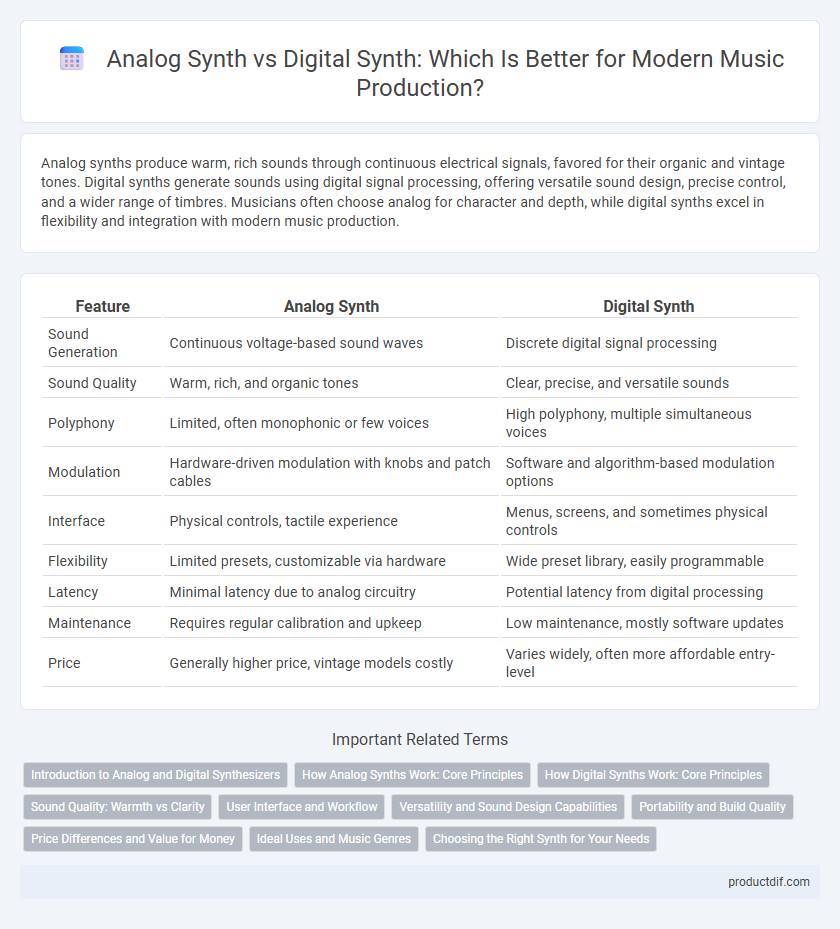 Analog Synth vs Digital Synth: Which Is Better for Modern Music Production?

Analog synths produce warm, rich sounds through continuous electrical signals, favored for their organic and vintage tones. Digital synths generate sounds using digital signal processing, offering versatile sound design, precise control, and a wider range of timbres. Musicians often choose analog for character and depth, while digital synths excel in flexibility and integration with modern music production.

| Feature | Analog Synth | Digital Synth |
|---|---|---|
| Sound Generation | Continuous voltage-based sound waves | Discrete digital signal processing |
| Sound Quality | Warm, rich, and organic tones | Clear, precise, and versatile sounds |
| Polyphony | Limited, often monophonic or few voices | High polyphony, multiple simultaneous voices |
| Modulation | Hardware-driven modulation with knobs and patch cables | Software and algorithm-based modulation options |
| Interface | Physical controls, tactile experience | Menus, screens, and sometimes physical controls |
| Flexibility | Limited presets, customizable via hardware | Wide preset library, easily programmable |
| Latency | Minimal latency due to analog circuitry | Potential latency from digital processing |
| Maintenance | Requires regular calibration and upkeep | Low maintenance, mostly software updates |
| Price | Generally higher price, vintage models costly | Varies widely, often more affordable entry-level |

Important Related Terms

Introduction to Analog and Digital Synthesizers
How Analog Synths Work: Core Principles
How Digital Synths Work: Core Principles
Sound Quality: Warmth vs Clarity
User Interface and Workflow
Versatility and Sound Design Capabilities
Portability and Build Quality
Price Differences and Value for Money
Ideal Uses and Music Genres
Choosing the Right Synth for Your Needs

productdif.com