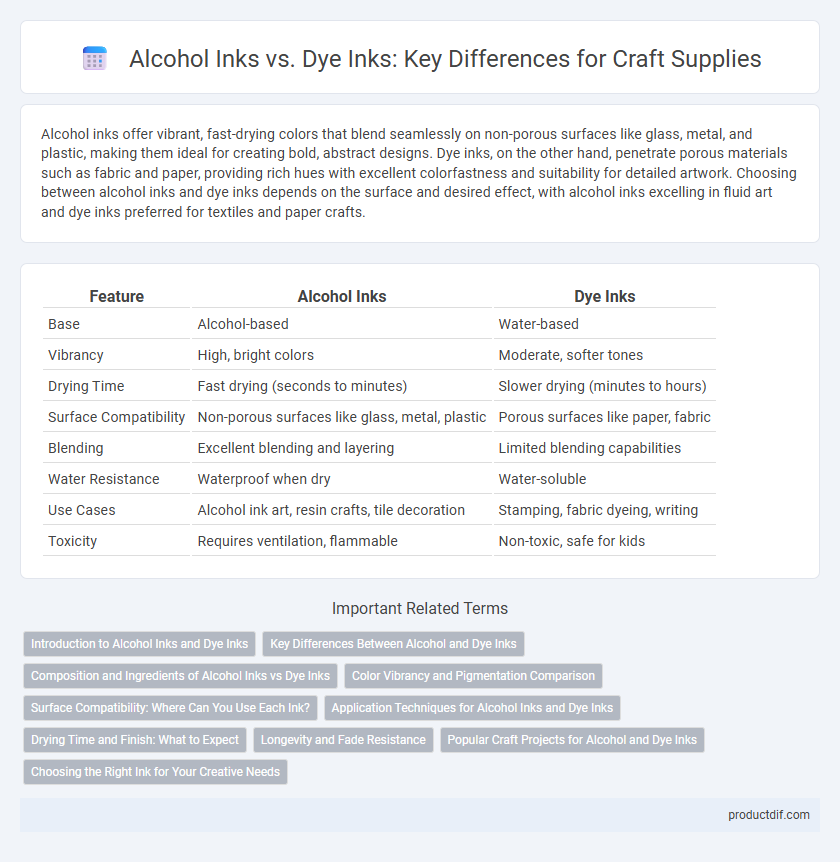 Alcohol Inks vs. Dye Inks: Key Differences for Craft Supplies

Alcohol inks offer vibrant, fast-drying colors that blend seamlessly on non-porous surfaces like glass, metal, and plastic, making them ideal for creating bold, abstract designs. Dye inks, on the other hand, penetrate porous materials such as fabric and paper, providing rich hues with excellent colorfastness and suitability for detailed artwork. Choosing between alcohol inks and dye inks depends on the surface and desired effect, with alcohol inks excelling in fluid art and dye inks preferred for textiles and paper crafts.

| Feature | Alcohol Inks | Dye Inks |
|---|---|---|
| Base | Alcohol-based | Water-based |
| Vibrancy | High, bright colors | Moderate, softer tones |
| Drying Time | Fast drying (seconds to minutes) | Slower drying (minutes to hours) |
| Surface Compatibility | Non-porous surfaces like glass, metal, plastic | Porous surfaces like paper, fabric |
| Blending | Excellent blending and layering | Limited blending capabilities |
| Water Resistance | Waterproof when dry | Water-soluble |
| Use Cases | Alcohol ink art, resin crafts, tile decoration | Stamping, fabric dyeing, writing |
| Toxicity | Requires ventilation, flammable | Non-toxic, safe for kids |

Important Related Terms

Introduction to Alcohol Inks and Dye Inks
Key Differences Between Alcohol and Dye Inks
Composition and Ingredients of Alcohol Inks vs Dye Inks
Color Vibrancy and Pigmentation Comparison
Surface Compatibility: Where Can You Use Each Ink?
Application Techniques for Alcohol Inks and Dye Inks
Drying Time and Finish: What to Expect
Longevity and Fade Resistance
Popular Craft Projects for Alcohol and Dye Inks
Choosing the Right Ink for Your Creative Needs

productdif.com