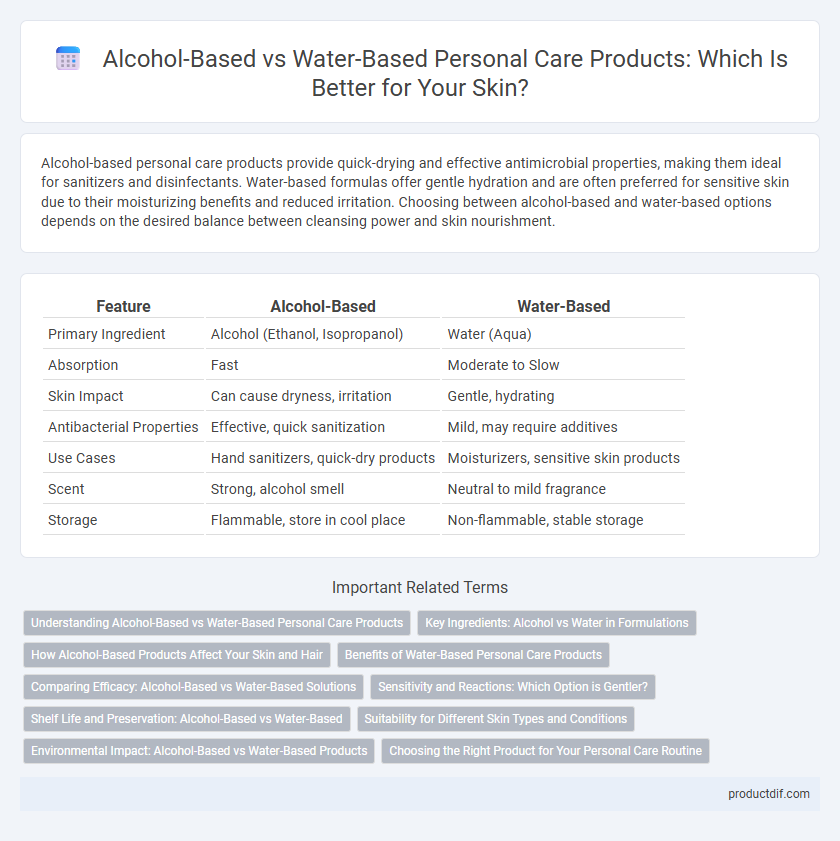 Alcohol-Based vs Water-Based Personal Care Products: Which Is Better for Your Skin?

Alcohol-based personal care products provide quick-drying and effective antimicrobial properties, making them ideal for sanitizers and disinfectants. Water-based formulas offer gentle hydration and are often preferred for sensitive skin due to their moisturizing benefits and reduced irritation. Choosing between alcohol-based and water-based options depends on the desired balance between cleansing power and skin nourishment.

| Feature | Alcohol-Based | Water-Based |
|---|---|---|
| Primary Ingredient | Alcohol (Ethanol, Isopropanol) | Water (Aqua) |
| Absorption | Fast | Moderate to Slow |
| Skin Impact | Can cause dryness, irritation | Gentle, hydrating |
| Antibacterial Properties | Effective, quick sanitization | Mild, may require additives |
| Use Cases | Hand sanitizers, quick-dry products | Moisturizers, sensitive skin products |
| Scent | Strong, alcohol smell | Neutral to mild fragrance |
| Storage | Flammable, store in cool place | Non-flammable, stable storage |

Important Related Terms

Understanding Alcohol-Based vs Water-Based Personal Care Products
Key Ingredients: Alcohol vs Water in Formulations
How Alcohol-Based Products Affect Your Skin and Hair
Benefits of Water-Based Personal Care Products
Comparing Efficacy: Alcohol-Based vs Water-Based Solutions
Sensitivity and Reactions: Which Option is Gentler?
Shelf Life and Preservation: Alcohol-Based vs Water-Based
Suitability for Different Skin Types and Conditions
Environmental Impact: Alcohol-Based vs Water-Based Products
Choosing the Right Product for Your Personal Care Routine

productdif.com