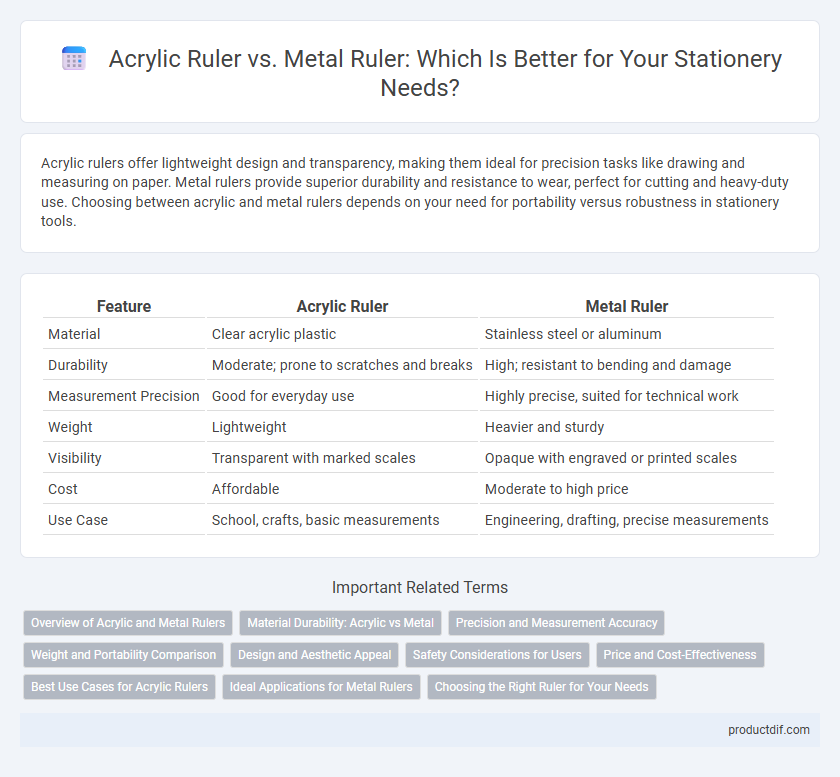 Acrylic Ruler vs. Metal Ruler: Which Is Better for Your Stationery Needs?

Acrylic rulers offer lightweight design and transparency, making them ideal for precision tasks like drawing and measuring on paper. Metal rulers provide superior durability and resistance to wear, perfect for cutting and heavy-duty use. Choosing between acrylic and metal rulers depends on your need for portability versus robustness in stationery tools.

| Feature | Acrylic Ruler | Metal Ruler |
|---|---|---|
| Material | Clear acrylic plastic | Stainless steel or aluminum |
| Durability | Moderate; prone to scratches and breaks | High; resistant to bending and damage |
| Measurement Precision | Good for everyday use | Highly precise, suited for technical work |
| Weight | Lightweight | Heavier and sturdy |
| Visibility | Transparent with marked scales | Opaque with engraved or printed scales |
| Cost | Affordable | Moderate to high price |
| Use Case | School, crafts, basic measurements | Engineering, drafting, precise measurements |

Important Related Terms

Overview of Acrylic and Metal Rulers
Material Durability: Acrylic vs Metal
Precision and Measurement Accuracy
Weight and Portability Comparison
Design and Aesthetic Appeal
Safety Considerations for Users
Price and Cost-Effectiveness
Best Use Cases for Acrylic Rulers
Ideal Applications for Metal Rulers
Choosing the Right Ruler for Your Needs

productdif.com