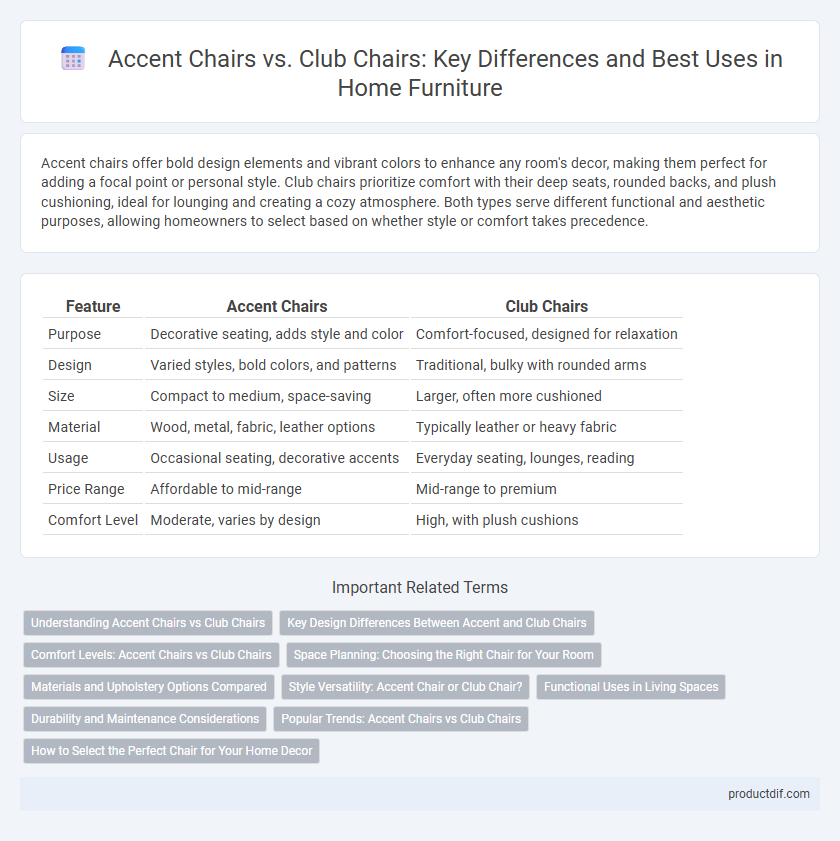 Accent Chairs vs. Club Chairs: Key Differences and Best Uses in Home Furniture

Accent chairs offer bold design elements and vibrant colors to enhance any room's decor, making them perfect for adding a focal point or personal style. Club chairs prioritize comfort with their deep seats, rounded backs, and plush cushioning, ideal for lounging and creating a cozy atmosphere. Both types serve different functional and aesthetic purposes, allowing homeowners to select based on whether style or comfort takes precedence.

| Feature | Accent Chairs | Club Chairs |
|---|---|---|
| Purpose | Decorative seating, adds style and color | Comfort-focused, designed for relaxation |
| Design | Varied styles, bold colors, and patterns | Traditional, bulky with rounded arms |
| Size | Compact to medium, space-saving | Larger, often more cushioned |
| Material | Wood, metal, fabric, leather options | Typically leather or heavy fabric |
| Usage | Occasional seating, decorative accents | Everyday seating, lounges, reading |
| Price Range | Affordable to mid-range | Mid-range to premium |
| Comfort Level | Moderate, varies by design | High, with plush cushions |

Important Related Terms

Understanding Accent Chairs vs Club Chairs
Key Design Differences Between Accent and Club Chairs
Comfort Levels: Accent Chairs vs Club Chairs
Space Planning: Choosing the Right Chair for Your Room
Materials and Upholstery Options Compared
Style Versatility: Accent Chair or Club Chair?
Functional Uses in Living Spaces
Durability and Maintenance Considerations
Popular Trends: Accent Chairs vs Club Chairs
How to Select the Perfect Chair for Your Home Decor

productdif.com