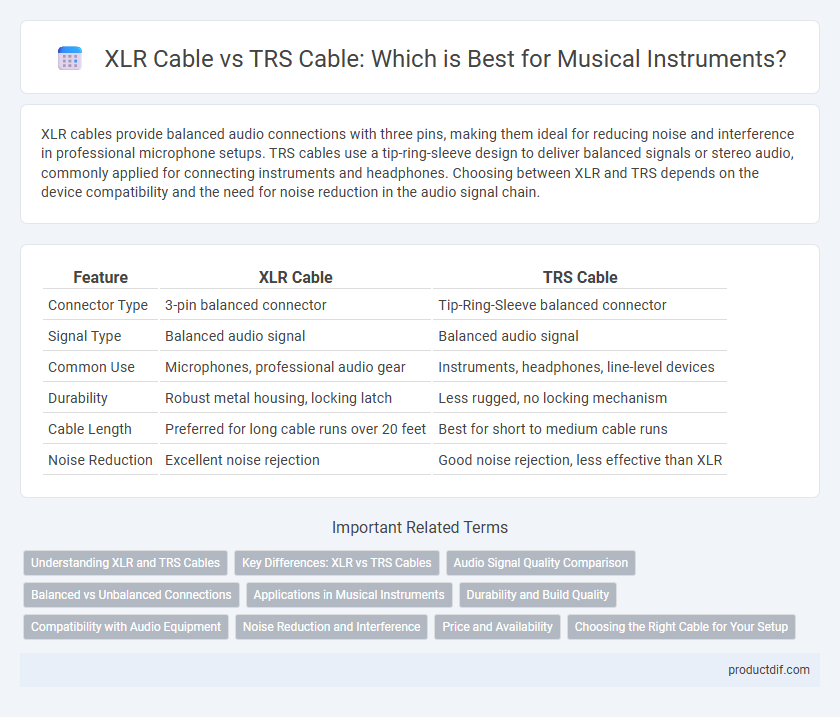 XLR Cable vs TRS Cable: Which is Best for Musical Instruments?

XLR cables provide balanced audio connections with three pins, making them ideal for reducing noise and interference in professional microphone setups. TRS cables use a tip-ring-sleeve design to deliver balanced signals or stereo audio, commonly applied for connecting instruments and headphones. Choosing between XLR and TRS depends on the device compatibility and the need for noise reduction in the audio signal chain.

| Feature | XLR Cable | TRS Cable |
|---|---|---|
| Connector Type | 3-pin balanced connector | Tip-Ring-Sleeve balanced connector |
| Signal Type | Balanced audio signal | Balanced audio signal |
| Common Use | Microphones, professional audio gear | Instruments, headphones, line-level devices |
| Durability | Robust metal housing, locking latch | Less rugged, no locking mechanism |
| Cable Length | Preferred for long cable runs over 20 feet | Best for short to medium cable runs |
| Noise Reduction | Excellent noise rejection | Good noise rejection, less effective than XLR |

Important Related Terms

Understanding XLR and TRS Cables
Key Differences: XLR vs TRS Cables
Audio Signal Quality Comparison
Balanced vs Unbalanced Connections
Applications in Musical Instruments
Durability and Build Quality
Compatibility with Audio Equipment
Noise Reduction and Interference
Price and Availability
Choosing the Right Cable for Your Setup

productdif.com