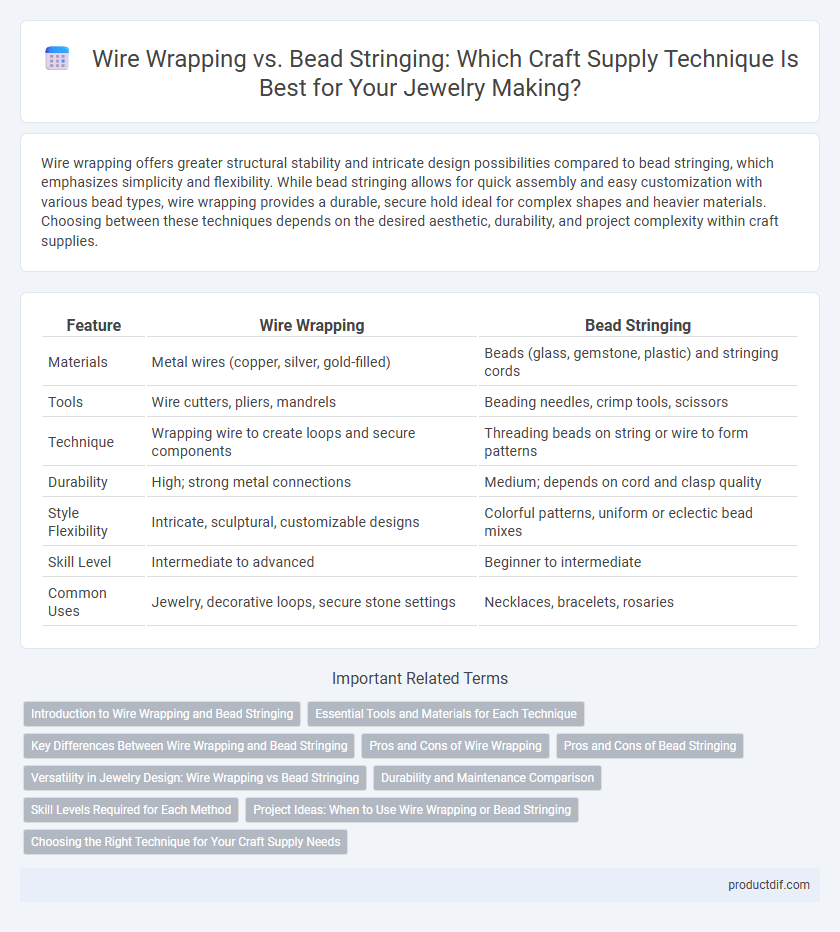 Wire Wrapping vs. Bead Stringing: Which Craft Supply Technique Is Best for Your Jewelry Making?

Wire wrapping offers greater structural stability and intricate design possibilities compared to bead stringing, which emphasizes simplicity and flexibility. While bead stringing allows for quick assembly and easy customization with various bead types, wire wrapping provides a durable, secure hold ideal for complex shapes and heavier materials. Choosing between these techniques depends on the desired aesthetic, durability, and project complexity within craft supplies.

| Feature | Wire Wrapping | Bead Stringing |
|---|---|---|
| Materials | Metal wires (copper, silver, gold-filled) | Beads (glass, gemstone, plastic) and stringing cords |
| Tools | Wire cutters, pliers, mandrels | Beading needles, crimp tools, scissors |
| Technique | Wrapping wire to create loops and secure components | Threading beads on string or wire to form patterns |
| Durability | High; strong metal connections | Medium; depends on cord and clasp quality |
| Style Flexibility | Intricate, sculptural, customizable designs | Colorful patterns, uniform or eclectic bead mixes |
| Skill Level | Intermediate to advanced | Beginner to intermediate |
| Common Uses | Jewelry, decorative loops, secure stone settings | Necklaces, bracelets, rosaries |

Important Related Terms

Introduction to Wire Wrapping and Bead Stringing
Essential Tools and Materials for Each Technique
Key Differences Between Wire Wrapping and Bead Stringing
Pros and Cons of Wire Wrapping
Pros and Cons of Bead Stringing
Versatility in Jewelry Design: Wire Wrapping vs Bead Stringing
Durability and Maintenance Comparison
Skill Levels Required for Each Method
Project Ideas: When to Use Wire Wrapping or Bead Stringing
Choosing the Right Technique for Your Craft Supply Needs

productdif.com