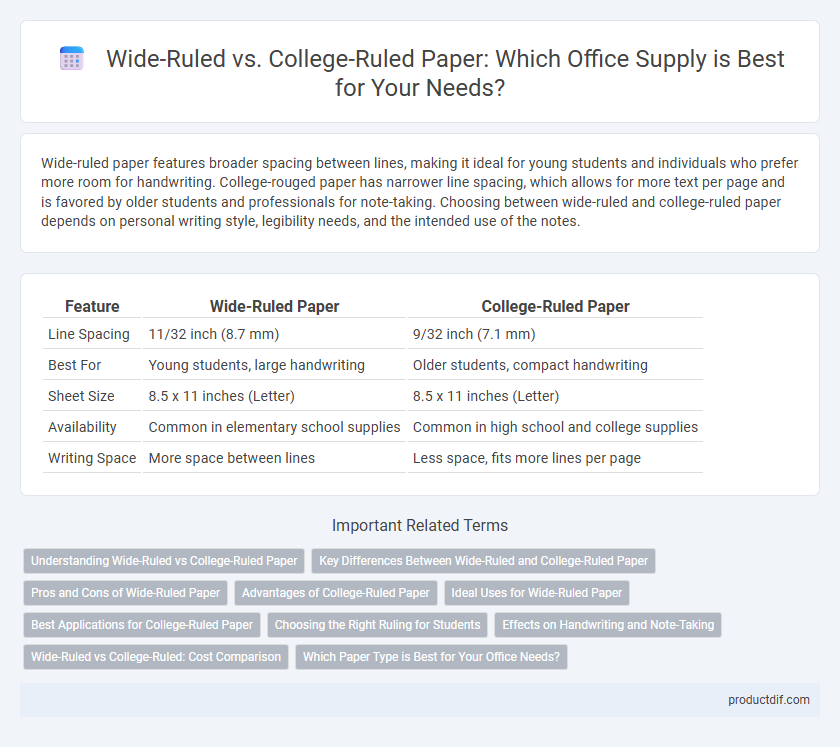 Wide-Ruled vs. College-Ruled Paper: Which Office Supply is Best for Your Needs?

Wide-ruled paper features broader spacing between lines, making it ideal for young students and individuals who prefer more room for handwriting. College-rouged paper has narrower line spacing, which allows for more text per page and is favored by older students and professionals for note-taking. Choosing between wide-ruled and college-ruled paper depends on personal writing style, legibility needs, and the intended use of the notes.

| Feature | Wide-Ruled Paper | College-Ruled Paper |
|---|---|---|
| Line Spacing | 11/32 inch (8.7 mm) | 9/32 inch (7.1 mm) |
| Best For | Young students, large handwriting | Older students, compact handwriting |
| Sheet Size | 8.5 x 11 inches (Letter) | 8.5 x 11 inches (Letter) |
| Availability | Common in elementary school supplies | Common in high school and college supplies |
| Writing Space | More space between lines | Less space, fits more lines per page |

Important Related Terms

Understanding Wide-Ruled vs College-Ruled Paper
Key Differences Between Wide-Ruled and College-Ruled Paper
Pros and Cons of Wide-Ruled Paper
Advantages of College-Ruled Paper
Ideal Uses for Wide-Ruled Paper
Best Applications for College-Ruled Paper
Choosing the Right Ruling for Students
Effects on Handwriting and Note-Taking
Wide-Ruled vs College-Ruled: Cost Comparison
Which Paper Type is Best for Your Office Needs?

productdif.com