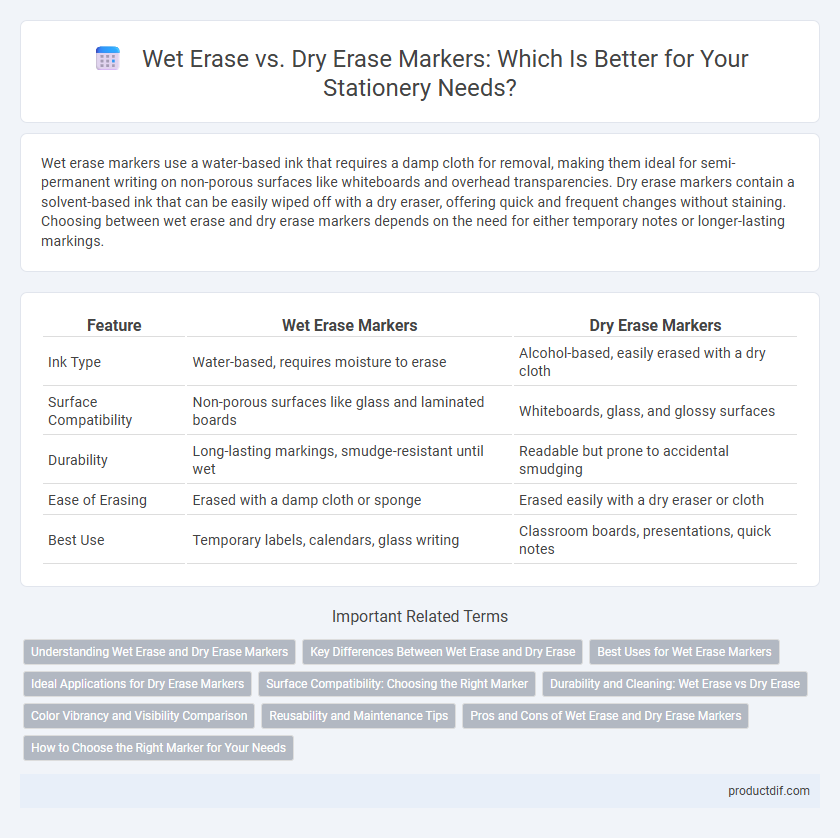 Wet Erase vs. Dry Erase Markers: Which Is Better for Your Stationery Needs?

Wet erase markers use a water-based ink that requires a damp cloth for removal, making them ideal for semi-permanent writing on non-porous surfaces like whiteboards and overhead transparencies. Dry erase markers contain a solvent-based ink that can be easily wiped off with a dry eraser, offering quick and frequent changes without staining. Choosing between wet erase and dry erase markers depends on the need for either temporary notes or longer-lasting markings.

| Feature | Wet Erase Markers | Dry Erase Markers |
|---|---|---|
| Ink Type | Water-based, requires moisture to erase | Alcohol-based, easily erased with a dry cloth |
| Surface Compatibility | Non-porous surfaces like glass and laminated boards | Whiteboards, glass, and glossy surfaces |
| Durability | Long-lasting markings, smudge-resistant until wet | Readable but prone to accidental smudging |
| Ease of Erasing | Erased with a damp cloth or sponge | Erased easily with a dry eraser or cloth |
| Best Use | Temporary labels, calendars, glass writing | Classroom boards, presentations, quick notes |

Important Related Terms

Understanding Wet Erase and Dry Erase Markers
Key Differences Between Wet Erase and Dry Erase
Best Uses for Wet Erase Markers
Ideal Applications for Dry Erase Markers
Surface Compatibility: Choosing the Right Marker
Durability and Cleaning: Wet Erase vs Dry Erase
Color Vibrancy and Visibility Comparison
Reusability and Maintenance Tips
Pros and Cons of Wet Erase and Dry Erase Markers
How to Choose the Right Marker for Your Needs

productdif.com