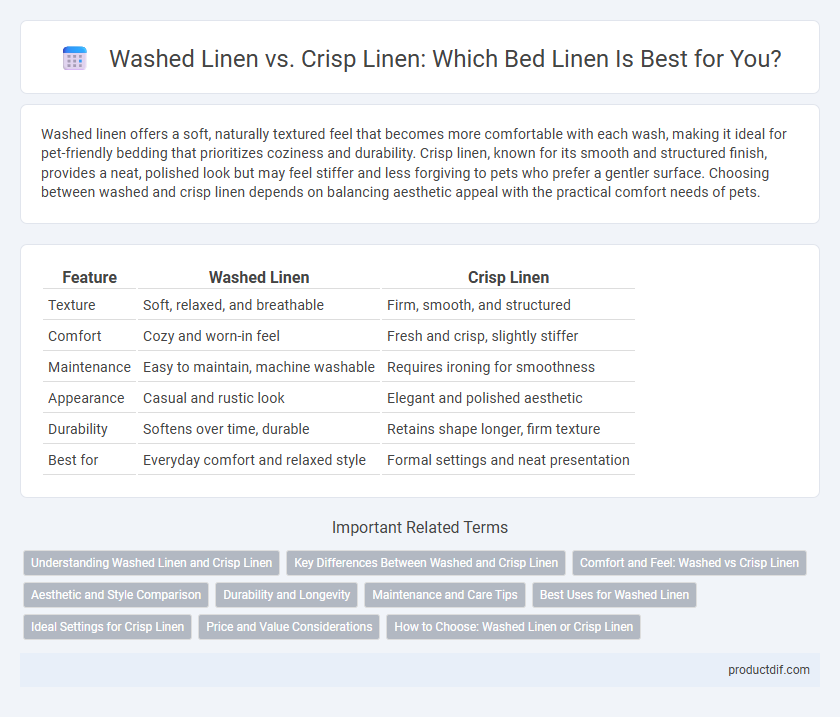 Washed Linen vs. Crisp Linen: Which Bed Linen Is Best for You?

Washed linen offers a soft, naturally textured feel that becomes more comfortable with each wash, making it ideal for pet-friendly bedding that prioritizes coziness and durability. Crisp linen, known for its smooth and structured finish, provides a neat, polished look but may feel stiffer and less forgiving to pets who prefer a gentler surface. Choosing between washed and crisp linen depends on balancing aesthetic appeal with the practical comfort needs of pets.

| Feature | Washed Linen | Crisp Linen |
|---|---|---|
| Texture | Soft, relaxed, and breathable | Firm, smooth, and structured |
| Comfort | Cozy and worn-in feel | Fresh and crisp, slightly stiffer |
| Maintenance | Easy to maintain, machine washable | Requires ironing for smoothness |
| Appearance | Casual and rustic look | Elegant and polished aesthetic |
| Durability | Softens over time, durable | Retains shape longer, firm texture |
| Best for | Everyday comfort and relaxed style | Formal settings and neat presentation |

Important Related Terms

Understanding Washed Linen and Crisp Linen
Key Differences Between Washed and Crisp Linen
Comfort and Feel: Washed vs Crisp Linen
Aesthetic and Style Comparison
Durability and Longevity
Maintenance and Care Tips
Best Uses for Washed Linen
Ideal Settings for Crisp Linen
Price and Value Considerations
How to Choose: Washed Linen or Crisp Linen

productdif.com