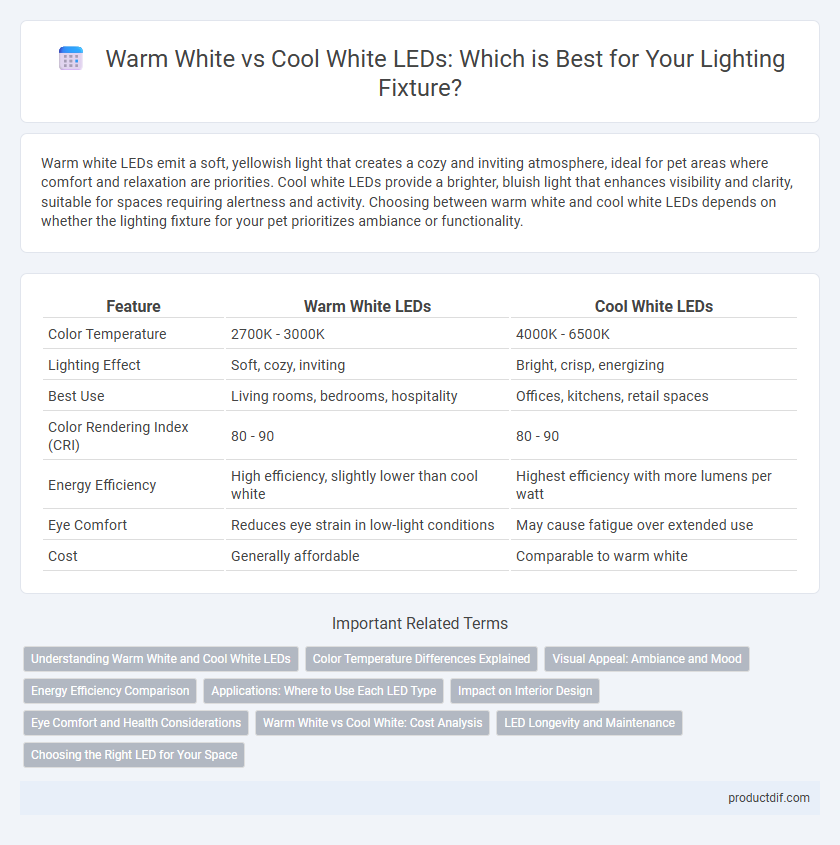 Warm White vs Cool White LEDs: Which is Best for Your Lighting Fixture?

Warm white LEDs emit a soft, yellowish light that creates a cozy and inviting atmosphere, ideal for pet areas where comfort and relaxation are priorities. Cool white LEDs provide a brighter, bluish light that enhances visibility and clarity, suitable for spaces requiring alertness and activity. Choosing between warm white and cool white LEDs depends on whether the lighting fixture for your pet prioritizes ambiance or functionality.

| Feature | Warm White LEDs | Cool White LEDs |
|---|---|---|
| Color Temperature | 2700K - 3000K | 4000K - 6500K |
| Lighting Effect | Soft, cozy, inviting | Bright, crisp, energizing |
| Best Use | Living rooms, bedrooms, hospitality | Offices, kitchens, retail spaces |
| Color Rendering Index (CRI) | 80 - 90 | 80 - 90 |
| Energy Efficiency | High efficiency, slightly lower than cool white | Highest efficiency with more lumens per watt |
| Eye Comfort | Reduces eye strain in low-light conditions | May cause fatigue over extended use |
| Cost | Generally affordable | Comparable to warm white |

Important Related Terms

Understanding Warm White and Cool White LEDs
Color Temperature Differences Explained
Visual Appeal: Ambiance and Mood
Energy Efficiency Comparison
Applications: Where to Use Each LED Type
Impact on Interior Design
Eye Comfort and Health Considerations
Warm White vs Cool White: Cost Analysis
LED Longevity and Maintenance
Choosing the Right LED for Your Space

productdif.com