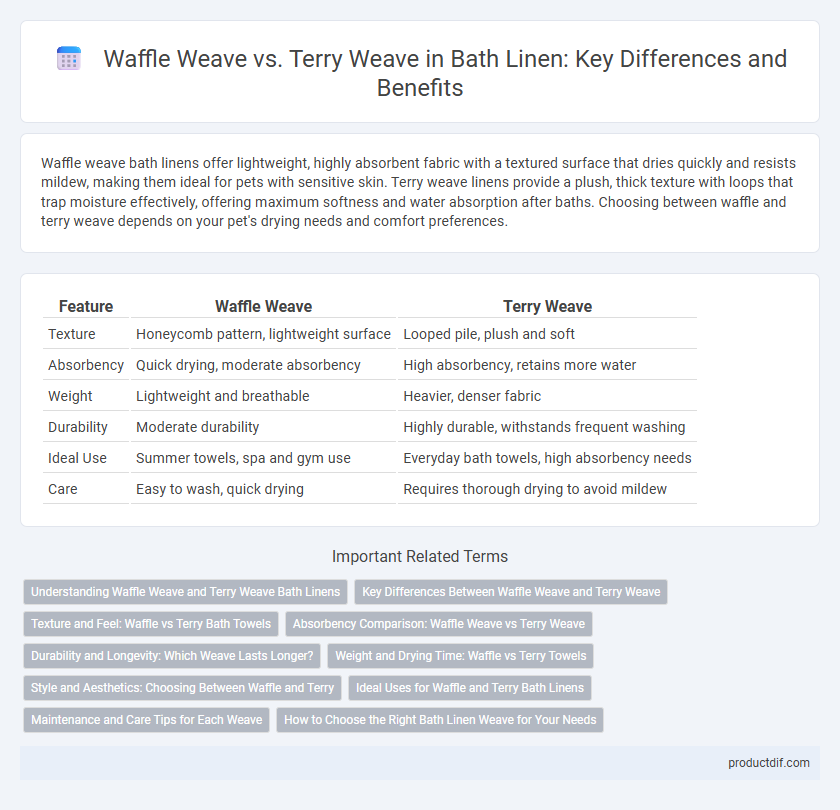 Waffle Weave vs. Terry Weave in Bath Linen: Key Differences and Benefits

Waffle weave bath linens offer lightweight, highly absorbent fabric with a textured surface that dries quickly and resists mildew, making them ideal for pets with sensitive skin. Terry weave linens provide a plush, thick texture with loops that trap moisture effectively, offering maximum softness and water absorption after baths. Choosing between waffle and terry weave depends on your pet's drying needs and comfort preferences.

| Feature | Waffle Weave | Terry Weave |
|---|---|---|
| Texture | Honeycomb pattern, lightweight surface | Looped pile, plush and soft |
| Absorbency | Quick drying, moderate absorbency | High absorbency, retains more water |
| Weight | Lightweight and breathable | Heavier, denser fabric |
| Durability | Moderate durability | Highly durable, withstands frequent washing |
| Ideal Use | Summer towels, spa and gym use | Everyday bath towels, high absorbency needs |
| Care | Easy to wash, quick drying | Requires thorough drying to avoid mildew |

Important Related Terms

Understanding Waffle Weave and Terry Weave Bath Linens
Key Differences Between Waffle Weave and Terry Weave
Texture and Feel: Waffle vs Terry Bath Towels
Absorbency Comparison: Waffle Weave vs Terry Weave
Durability and Longevity: Which Weave Lasts Longer?
Weight and Drying Time: Waffle vs Terry Towels
Style and Aesthetics: Choosing Between Waffle and Terry
Ideal Uses for Waffle and Terry Bath Linens
Maintenance and Care Tips for Each Weave
How to Choose the Right Bath Linen Weave for Your Needs

productdif.com