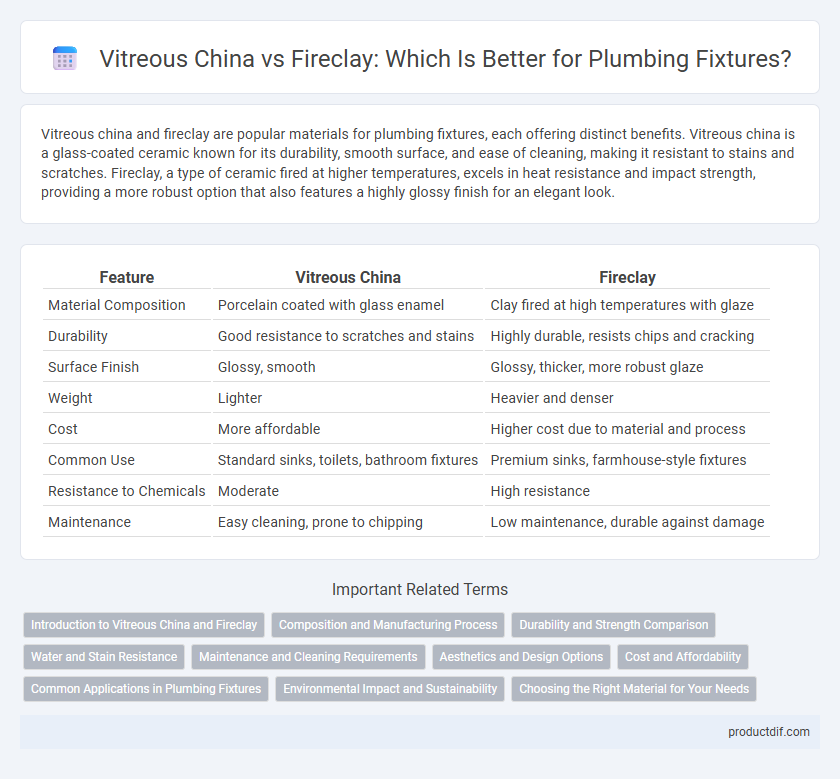 Vitreous China vs Fireclay: Which Is Better for Plumbing Fixtures?

Vitreous china and fireclay are popular materials for plumbing fixtures, each offering distinct benefits. Vitreous china is a glass-coated ceramic known for its durability, smooth surface, and ease of cleaning, making it resistant to stains and scratches. Fireclay, a type of ceramic fired at higher temperatures, excels in heat resistance and impact strength, providing a more robust option that also features a highly glossy finish for an elegant look.

| Feature | Vitreous China | Fireclay |
|---|---|---|
| Material Composition | Porcelain coated with glass enamel | Clay fired at high temperatures with glaze |
| Durability | Good resistance to scratches and stains | Highly durable, resists chips and cracking |
| Surface Finish | Glossy, smooth | Glossy, thicker, more robust glaze |
| Weight | Lighter | Heavier and denser |
| Cost | More affordable | Higher cost due to material and process |
| Common Use | Standard sinks, toilets, bathroom fixtures | Premium sinks, farmhouse-style fixtures |
| Resistance to Chemicals | Moderate | High resistance |
| Maintenance | Easy cleaning, prone to chipping | Low maintenance, durable against damage |

Important Related Terms

Introduction to Vitreous China and Fireclay
Composition and Manufacturing Process
Durability and Strength Comparison
Water and Stain Resistance
Maintenance and Cleaning Requirements
Aesthetics and Design Options
Cost and Affordability
Common Applications in Plumbing Fixtures
Environmental Impact and Sustainability
Choosing the Right Material for Your Needs

productdif.com