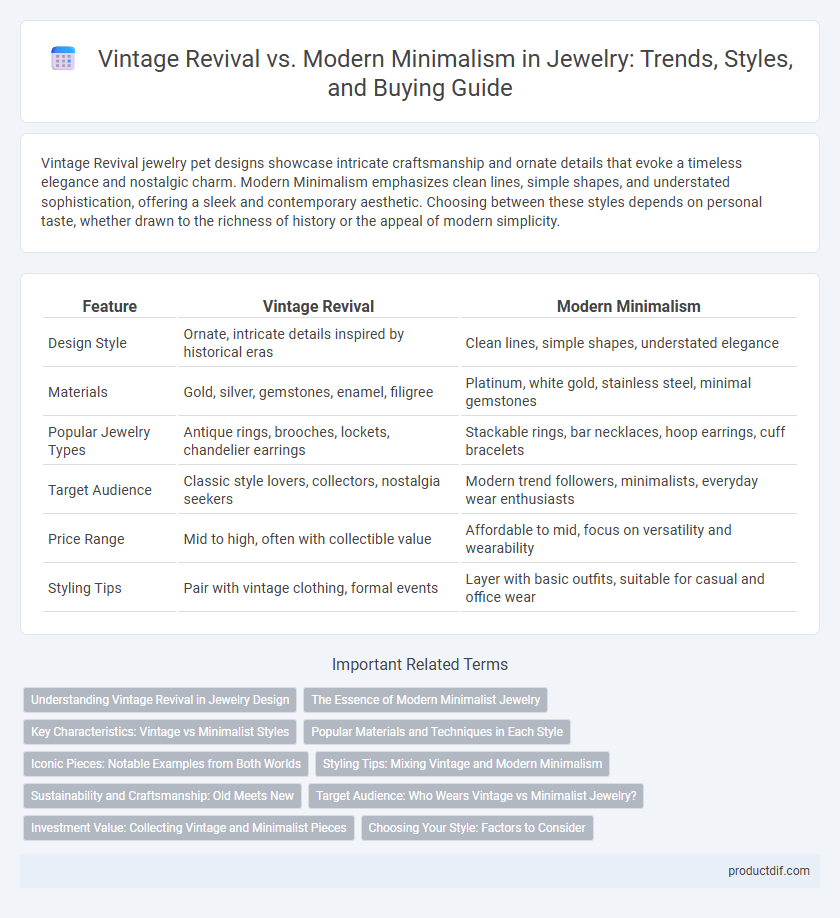 Vintage Revival vs. Modern Minimalism in Jewelry: Trends, Styles, and Buying Guide

Vintage Revival jewelry pet designs showcase intricate craftsmanship and ornate details that evoke a timeless elegance and nostalgic charm. Modern Minimalism emphasizes clean lines, simple shapes, and understated sophistication, offering a sleek and contemporary aesthetic. Choosing between these styles depends on personal taste, whether drawn to the richness of history or the appeal of modern simplicity.

| Feature | Vintage Revival | Modern Minimalism |
|---|---|---|
| Design Style | Ornate, intricate details inspired by historical eras | Clean lines, simple shapes, understated elegance |
| Materials | Gold, silver, gemstones, enamel, filigree | Platinum, white gold, stainless steel, minimal gemstones |
| Popular Jewelry Types | Antique rings, brooches, lockets, chandelier earrings | Stackable rings, bar necklaces, hoop earrings, cuff bracelets |
| Target Audience | Classic style lovers, collectors, nostalgia seekers | Modern trend followers, minimalists, everyday wear enthusiasts |
| Price Range | Mid to high, often with collectible value | Affordable to mid, focus on versatility and wearability |
| Styling Tips | Pair with vintage clothing, formal events | Layer with basic outfits, suitable for casual and office wear |

Important Related Terms

Understanding Vintage Revival in Jewelry Design
The Essence of Modern Minimalist Jewelry
Key Characteristics: Vintage vs Minimalist Styles
Popular Materials and Techniques in Each Style
Iconic Pieces: Notable Examples from Both Worlds
Styling Tips: Mixing Vintage and Modern Minimalism
Sustainability and Craftsmanship: Old Meets New
Target Audience: Who Wears Vintage vs Minimalist Jewelry?
Investment Value: Collecting Vintage and Minimalist Pieces
Choosing Your Style: Factors to Consider

productdif.com