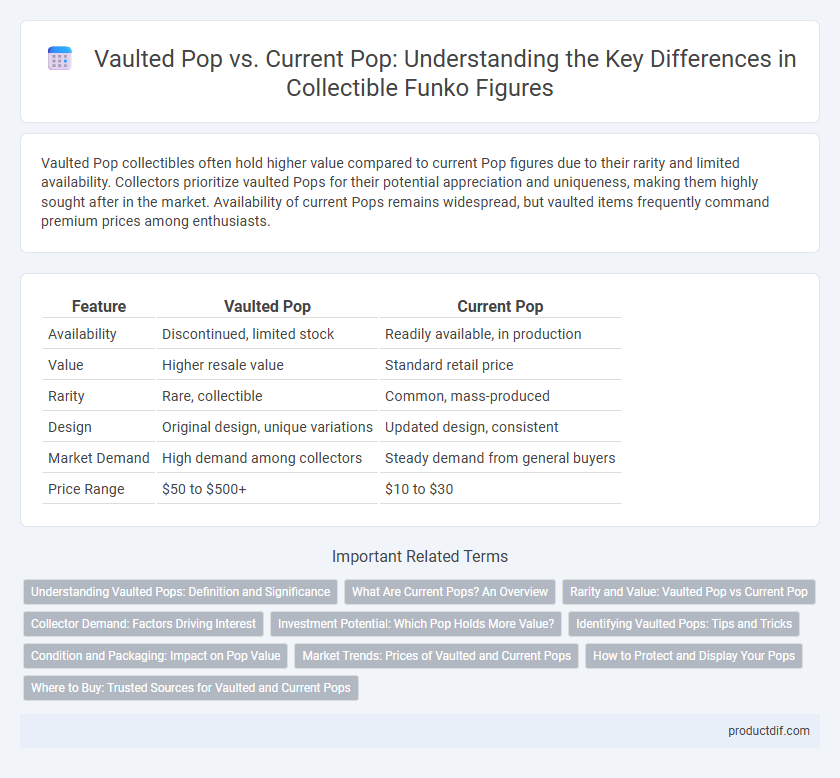 Vaulted Pop vs. Current Pop: Understanding the Key Differences in Collectible Funko Figures

Vaulted Pop collectibles often hold higher value compared to current Pop figures due to their rarity and limited availability. Collectors prioritize vaulted Pops for their potential appreciation and uniqueness, making them highly sought after in the market. Availability of current Pops remains widespread, but vaulted items frequently command premium prices among enthusiasts.

| Feature | Vaulted Pop | Current Pop |
|---|---|---|
| Availability | Discontinued, limited stock | Readily available, in production |
| Value | Higher resale value | Standard retail price |
| Rarity | Rare, collectible | Common, mass-produced |
| Design | Original design, unique variations | Updated design, consistent |
| Market Demand | High demand among collectors | Steady demand from general buyers |
| Price Range | \$50 to \$500+ | \$10 to \$30 |

Important Related Terms

Understanding Vaulted Pops: Definition and Significance
What Are Current Pops? An Overview
Rarity and Value: Vaulted Pop vs Current Pop
Collector Demand: Factors Driving Interest
Investment Potential: Which Pop Holds More Value?
Identifying Vaulted Pops: Tips and Tricks
Condition and Packaging: Impact on Pop Value
Market Trends: Prices of Vaulted and Current Pops
How to Protect and Display Your Pops
Where to Buy: Trusted Sources for Vaulted and Current Pops

productdif.com