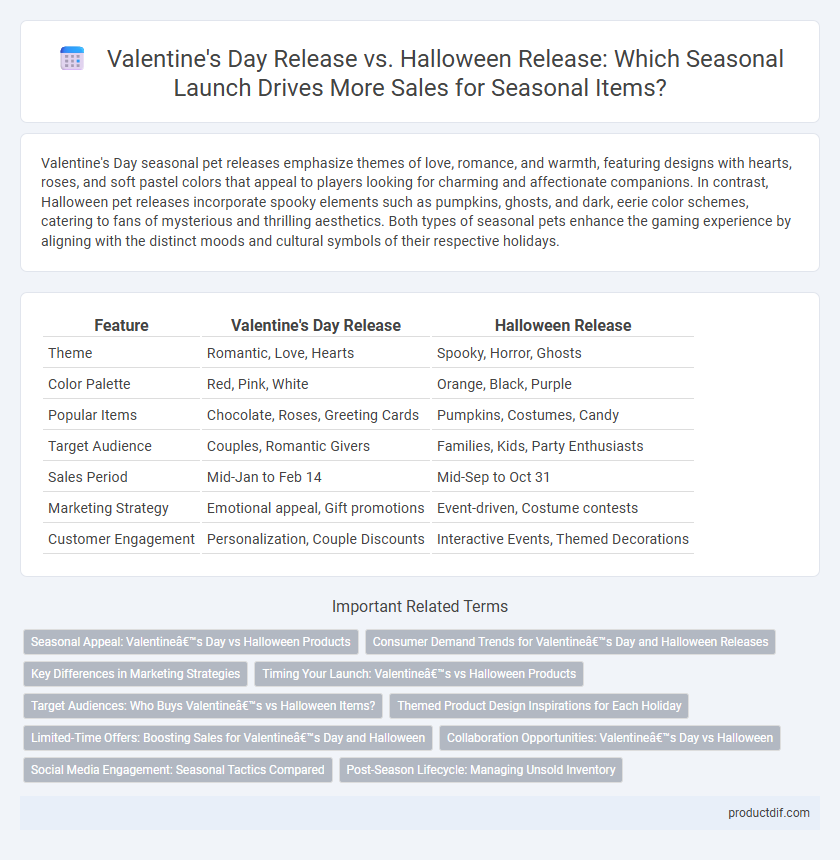 Valentine's Day Release vs. Halloween Release: Which Seasonal Launch Drives More Sales for Seasonal Items?

Valentine's Day seasonal pet releases emphasize themes of love, romance, and warmth, featuring designs with hearts, roses, and soft pastel colors that appeal to players looking for charming and affectionate companions. In contrast, Halloween pet releases incorporate spooky elements such as pumpkins, ghosts, and dark, eerie color schemes, catering to fans of mysterious and thrilling aesthetics. Both types of seasonal pets enhance the gaming experience by aligning with the distinct moods and cultural symbols of their respective holidays.

| Feature | Valentine's Day Release | Halloween Release |
|---|---|---|
| Theme | Romantic, Love, Hearts | Spooky, Horror, Ghosts |
| Color Palette | Red, Pink, White | Orange, Black, Purple |
| Popular Items | Chocolate, Roses, Greeting Cards | Pumpkins, Costumes, Candy |
| Target Audience | Couples, Romantic Givers | Families, Kids, Party Enthusiasts |
| Sales Period | Mid-Jan to Feb 14 | Mid-Sep to Oct 31 |
| Marketing Strategy | Emotional appeal, Gift promotions | Event-driven, Costume contests |
| Customer Engagement | Personalization, Couple Discounts | Interactive Events, Themed Decorations |

Important Related Terms

Seasonal Appeal: Valentineâ€™s Day vs Halloween Products
Consumer Demand Trends for Valentineâ€™s Day and Halloween Releases
Key Differences in Marketing Strategies
Timing Your Launch: Valentineâ€™s vs Halloween Products
Target Audiences: Who Buys Valentineâ€™s vs Halloween Items?
Themed Product Design Inspirations for Each Holiday
Limited-Time Offers: Boosting Sales for Valentineâ€™s Day and Halloween
Collaboration Opportunities: Valentineâ€™s Day vs Halloween
Social Media Engagement: Seasonal Tactics Compared
Post-Season Lifecycle: Managing Unsold Inventory

productdif.com