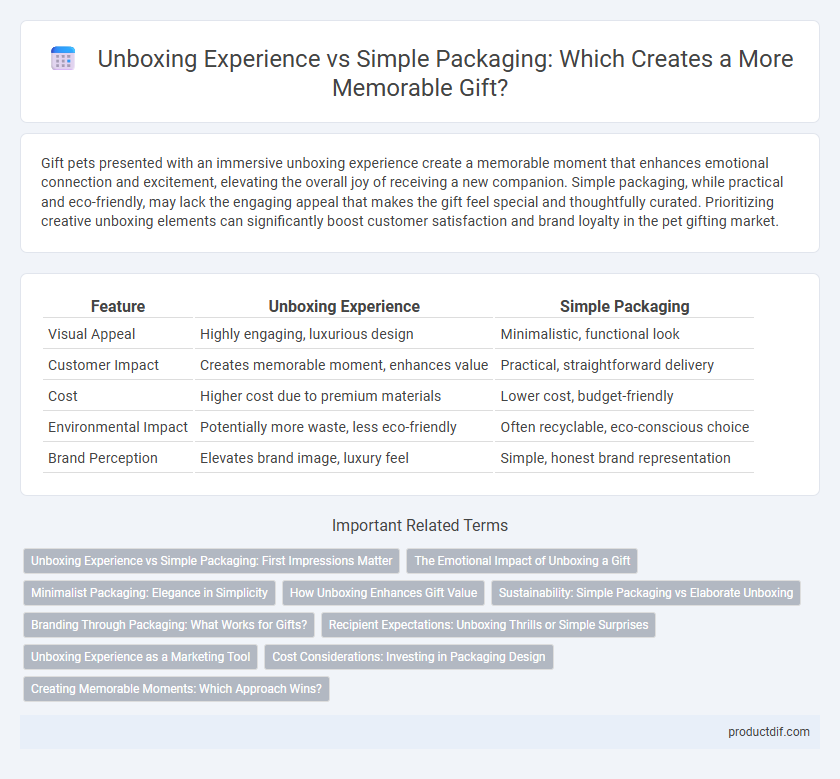 Unboxing Experience vs Simple Packaging: Which Creates a More Memorable Gift?

Gift pets presented with an immersive unboxing experience create a memorable moment that enhances emotional connection and excitement, elevating the overall joy of receiving a new companion. Simple packaging, while practical and eco-friendly, may lack the engaging appeal that makes the gift feel special and thoughtfully curated. Prioritizing creative unboxing elements can significantly boost customer satisfaction and brand loyalty in the pet gifting market.

| Feature | Unboxing Experience | Simple Packaging |
|---|---|---|
| Visual Appeal | Highly engaging, luxurious design | Minimalistic, functional look |
| Customer Impact | Creates memorable moment, enhances value | Practical, straightforward delivery |
| Cost | Higher cost due to premium materials | Lower cost, budget-friendly |
| Environmental Impact | Potentially more waste, less eco-friendly | Often recyclable, eco-conscious choice |
| Brand Perception | Elevates brand image, luxury feel | Simple, honest brand representation |

Important Related Terms

Unboxing Experience vs Simple Packaging: First Impressions Matter
The Emotional Impact of Unboxing a Gift
Minimalist Packaging: Elegance in Simplicity
How Unboxing Enhances Gift Value
Sustainability: Simple Packaging vs Elaborate Unboxing
Branding Through Packaging: What Works for Gifts?
Recipient Expectations: Unboxing Thrills or Simple Surprises
Unboxing Experience as a Marketing Tool
Cost Considerations: Investing in Packaging Design
Creating Memorable Moments: Which Approach Wins?

productdif.com