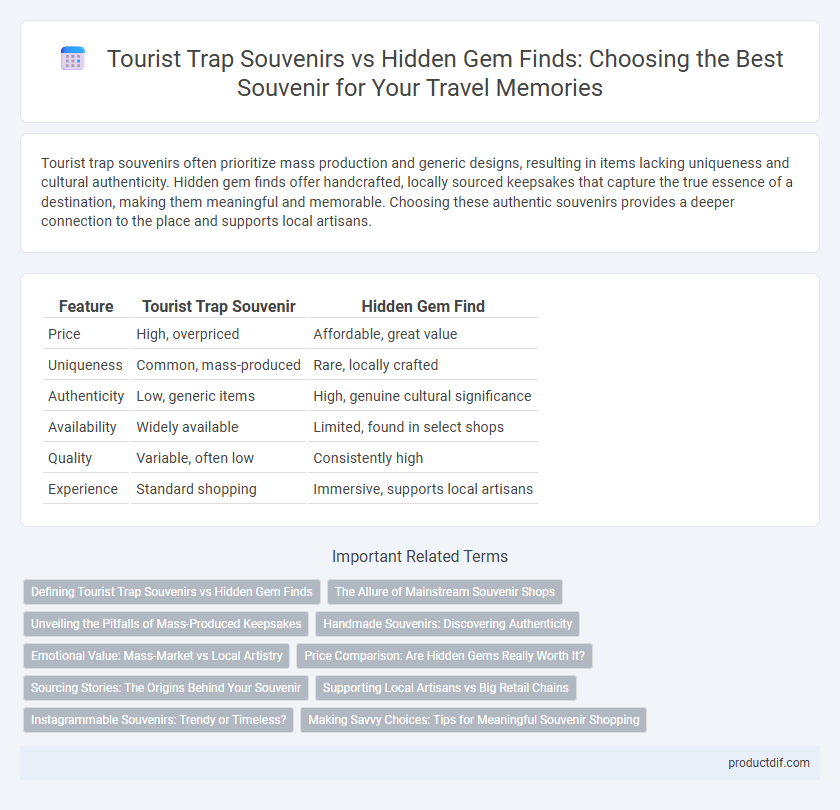 Tourist Trap Souvenirs vs Hidden Gem Finds: Choosing the Best Souvenir for Your Travel Memories

Tourist trap souvenirs often prioritize mass production and generic designs, resulting in items lacking uniqueness and cultural authenticity. Hidden gem finds offer handcrafted, locally sourced keepsakes that capture the true essence of a destination, making them meaningful and memorable. Choosing these authentic souvenirs provides a deeper connection to the place and supports local artisans.

| Feature | Tourist Trap Souvenir | Hidden Gem Find |
|---|---|---|
| Price | High, overpriced | Affordable, great value |
| Uniqueness | Common, mass-produced | Rare, locally crafted |
| Authenticity | Low, generic items | High, genuine cultural significance |
| Availability | Widely available | Limited, found in select shops |
| Quality | Variable, often low | Consistently high |
| Experience | Standard shopping | Immersive, supports local artisans |

Important Related Terms

Defining Tourist Trap Souvenirs vs Hidden Gem Finds
The Allure of Mainstream Souvenir Shops
Unveiling the Pitfalls of Mass-Produced Keepsakes
Handmade Souvenirs: Discovering Authenticity
Emotional Value: Mass-Market vs Local Artistry
Price Comparison: Are Hidden Gems Really Worth It?
Sourcing Stories: The Origins Behind Your Souvenir
Supporting Local Artisans vs Big Retail Chains
Instagrammable Souvenirs: Trendy or Timeless?
Making Savvy Choices: Tips for Meaningful Souvenir Shopping

productdif.com