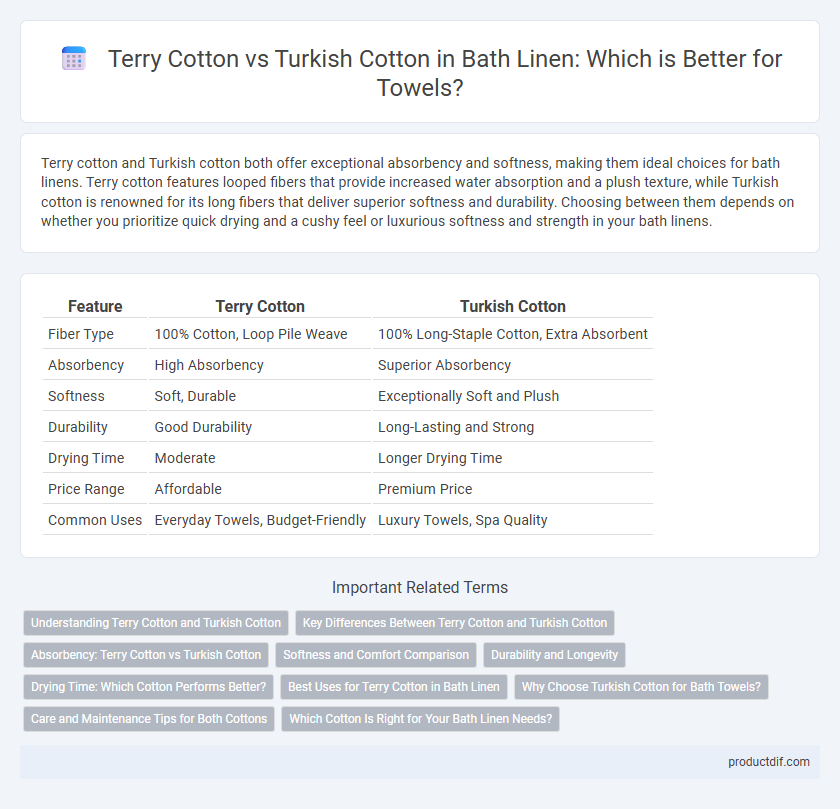 Terry Cotton vs Turkish Cotton in Bath Linen: Which is Better for Towels?

Terry cotton and Turkish cotton both offer exceptional absorbency and softness, making them ideal choices for bath linens. Terry cotton features looped fibers that provide increased water absorption and a plush texture, while Turkish cotton is renowned for its long fibers that deliver superior softness and durability. Choosing between them depends on whether you prioritize quick drying and a cushy feel or luxurious softness and strength in your bath linens.

| Feature | Terry Cotton | Turkish Cotton |
|---|---|---|
| Fiber Type | 100% Cotton, Loop Pile Weave | 100% Long-Staple Cotton, Extra Absorbent |
| Absorbency | High Absorbency | Superior Absorbency |
| Softness | Soft, Durable | Exceptionally Soft and Plush |
| Durability | Good Durability | Long-Lasting and Strong |
| Drying Time | Moderate | Longer Drying Time |
| Price Range | Affordable | Premium Price |
| Common Uses | Everyday Towels, Budget-Friendly | Luxury Towels, Spa Quality |

Important Related Terms

Understanding Terry Cotton and Turkish Cotton
Key Differences Between Terry Cotton and Turkish Cotton
Absorbency: Terry Cotton vs Turkish Cotton
Softness and Comfort Comparison
Durability and Longevity
Drying Time: Which Cotton Performs Better?
Best Uses for Terry Cotton in Bath Linen
Why Choose Turkish Cotton for Bath Towels?
Care and Maintenance Tips for Both Cottons
Which Cotton Is Right for Your Bath Linen Needs?

productdif.com