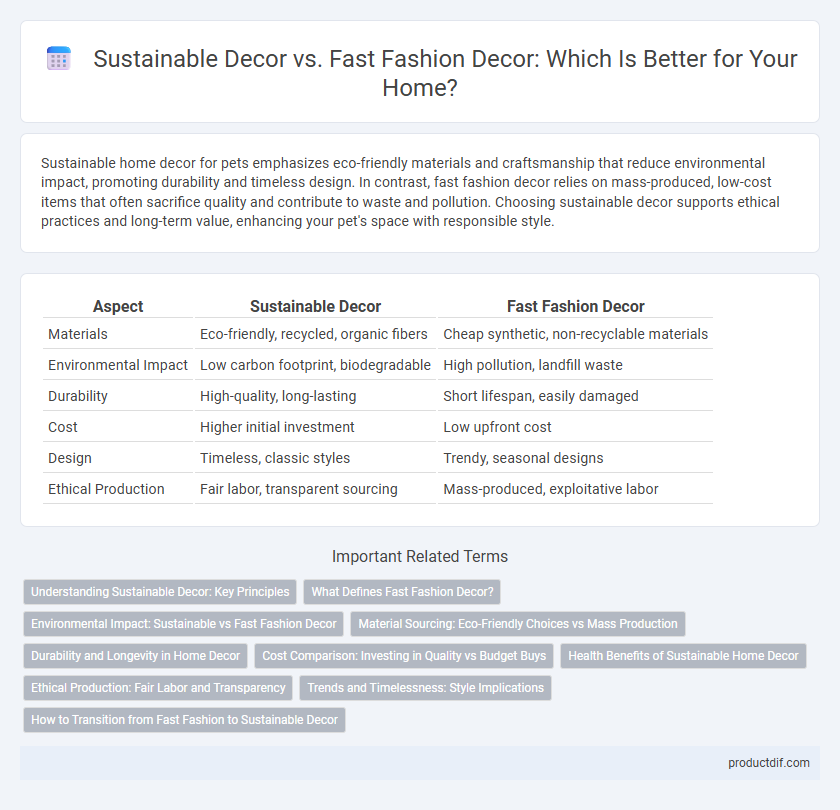 Sustainable Decor vs. Fast Fashion Decor: Which Is Better for Your Home?

Sustainable home decor for pets emphasizes eco-friendly materials and craftsmanship that reduce environmental impact, promoting durability and timeless design. In contrast, fast fashion decor relies on mass-produced, low-cost items that often sacrifice quality and contribute to waste and pollution. Choosing sustainable decor supports ethical practices and long-term value, enhancing your pet's space with responsible style.

| Aspect | Sustainable Decor | Fast Fashion Decor |
|---|---|---|
| Materials | Eco-friendly, recycled, organic fibers | Cheap synthetic, non-recyclable materials |
| Environmental Impact | Low carbon footprint, biodegradable | High pollution, landfill waste |
| Durability | High-quality, long-lasting | Short lifespan, easily damaged |
| Cost | Higher initial investment | Low upfront cost |
| Design | Timeless, classic styles | Trendy, seasonal designs |
| Ethical Production | Fair labor, transparent sourcing | Mass-produced, exploitative labor |

Important Related Terms

Understanding Sustainable Decor: Key Principles
What Defines Fast Fashion Decor?
Environmental Impact: Sustainable vs Fast Fashion Decor
Material Sourcing: Eco-Friendly Choices vs Mass Production
Durability and Longevity in Home Decor
Cost Comparison: Investing in Quality vs Budget Buys
Health Benefits of Sustainable Home Decor
Ethical Production: Fair Labor and Transparency
Trends and Timelessness: Style Implications
How to Transition from Fast Fashion to Sustainable Decor

productdif.com