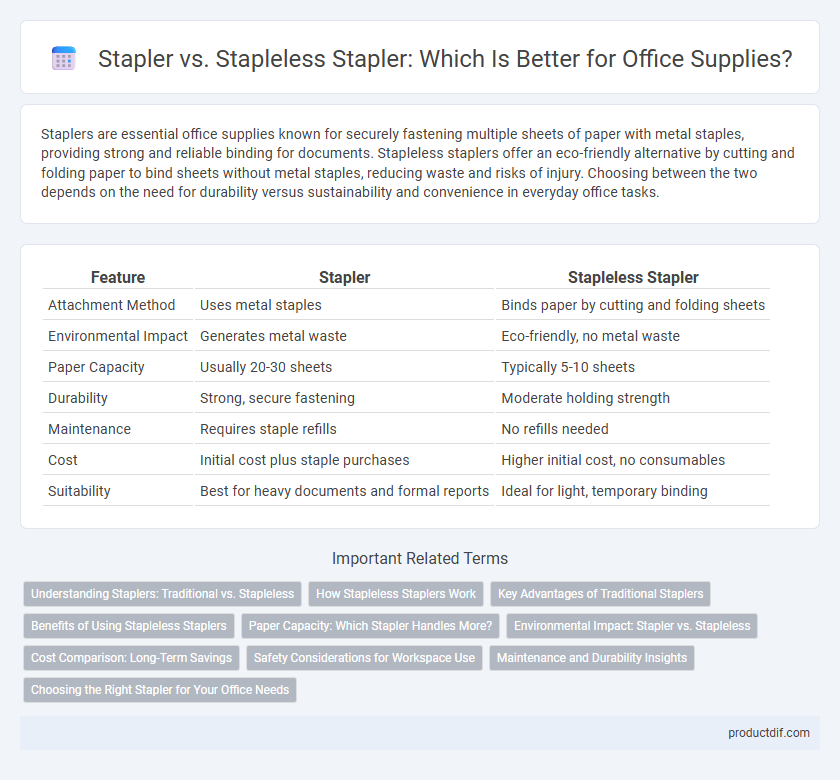 Stapler vs. Stapleless Stapler: Which Is Better for Office Supplies?

Staplers are essential office supplies known for securely fastening multiple sheets of paper with metal staples, providing strong and reliable binding for documents. Stapleless staplers offer an eco-friendly alternative by cutting and folding paper to bind sheets without metal staples, reducing waste and risks of injury. Choosing between the two depends on the need for durability versus sustainability and convenience in everyday office tasks.

| Feature | Stapler | Stapleless Stapler |
|---|---|---|
| Attachment Method | Uses metal staples | Binds paper by cutting and folding sheets |
| Environmental Impact | Generates metal waste | Eco-friendly, no metal waste |
| Paper Capacity | Usually 20-30 sheets | Typically 5-10 sheets |
| Durability | Strong, secure fastening | Moderate holding strength |
| Maintenance | Requires staple refills | No refills needed |
| Cost | Initial cost plus staple purchases | Higher initial cost, no consumables |
| Suitability | Best for heavy documents and formal reports | Ideal for light, temporary binding |

Important Related Terms

Understanding Staplers: Traditional vs. Stapleless
How Stapleless Staplers Work
Key Advantages of Traditional Staplers
Benefits of Using Stapleless Staplers
Paper Capacity: Which Stapler Handles More?
Environmental Impact: Stapler vs. Stapleless
Cost Comparison: Long-Term Savings
Safety Considerations for Workspace Use
Maintenance and Durability Insights
Choosing the Right Stapler for Your Office Needs

productdif.com