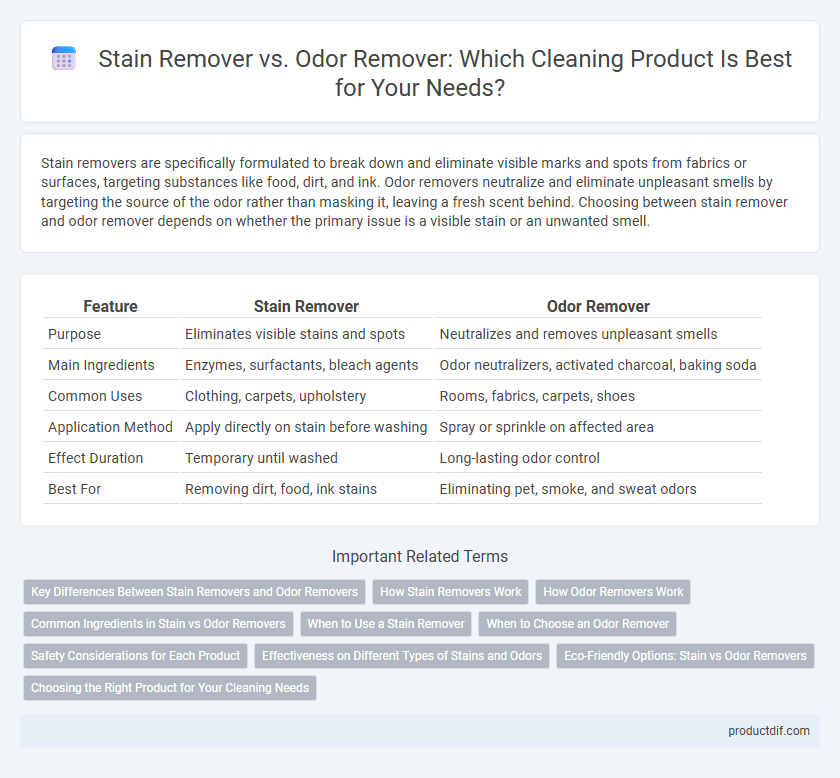 Stain Remover vs. Odor Remover: Which Cleaning Product Is Best for Your Needs?

Stain removers are specifically formulated to break down and eliminate visible marks and spots from fabrics or surfaces, targeting substances like food, dirt, and ink. Odor removers neutralize and eliminate unpleasant smells by targeting the source of the odor rather than masking it, leaving a fresh scent behind. Choosing between stain remover and odor remover depends on whether the primary issue is a visible stain or an unwanted smell.

| Feature | Stain Remover | Odor Remover |
|---|---|---|
| Purpose | Eliminates visible stains and spots | Neutralizes and removes unpleasant smells |
| Main Ingredients | Enzymes, surfactants, bleach agents | Odor neutralizers, activated charcoal, baking soda |
| Common Uses | Clothing, carpets, upholstery | Rooms, fabrics, carpets, shoes |
| Application Method | Apply directly on stain before washing | Spray or sprinkle on affected area |
| Effect Duration | Temporary until washed | Long-lasting odor control |
| Best For | Removing dirt, food, ink stains | Eliminating pet, smoke, and sweat odors |

Important Related Terms

Key Differences Between Stain Removers and Odor Removers
How Stain Removers Work
How Odor Removers Work
Common Ingredients in Stain vs Odor Removers
When to Use a Stain Remover
When to Choose an Odor Remover
Safety Considerations for Each Product
Effectiveness on Different Types of Stains and Odors
Eco-Friendly Options: Stain vs Odor Removers
Choosing the Right Product for Your Cleaning Needs

productdif.com