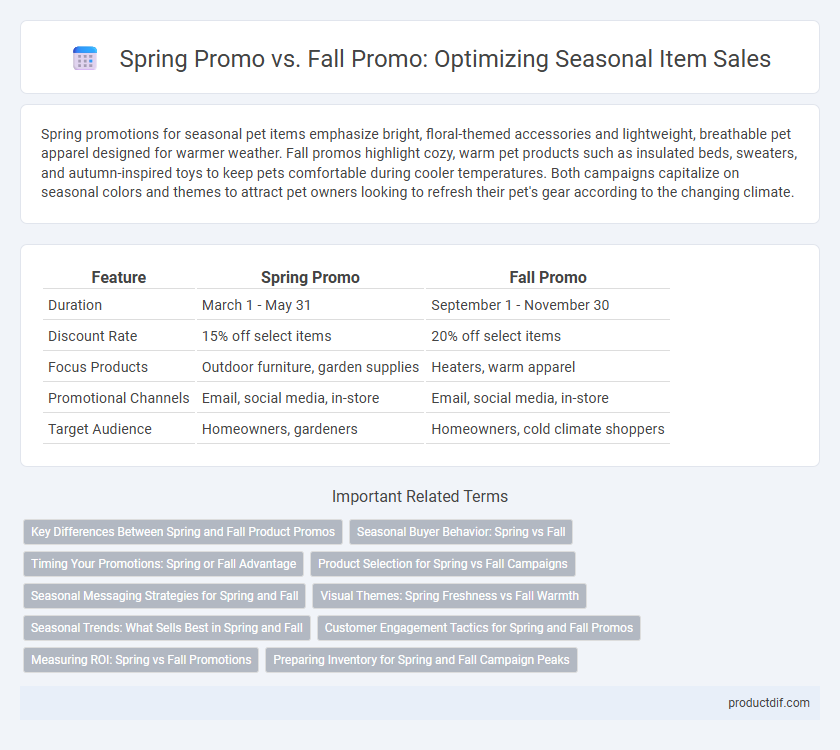 Spring Promo vs. Fall Promo: Optimizing Seasonal Item Sales

Spring promotions for seasonal pet items emphasize bright, floral-themed accessories and lightweight, breathable pet apparel designed for warmer weather. Fall promos highlight cozy, warm pet products such as insulated beds, sweaters, and autumn-inspired toys to keep pets comfortable during cooler temperatures. Both campaigns capitalize on seasonal colors and themes to attract pet owners looking to refresh their pet's gear according to the changing climate.

| Feature | Spring Promo | Fall Promo |
|---|---|---|
| Duration | March 1 - May 31 | September 1 - November 30 |
| Discount Rate | 15% off select items | 20% off select items |
| Focus Products | Outdoor furniture, garden supplies | Heaters, warm apparel |
| Promotional Channels | Email, social media, in-store | Email, social media, in-store |
| Target Audience | Homeowners, gardeners | Homeowners, cold climate shoppers |

Important Related Terms

Key Differences Between Spring and Fall Product Promos
Seasonal Buyer Behavior: Spring vs Fall
Timing Your Promotions: Spring or Fall Advantage
Product Selection for Spring vs Fall Campaigns
Seasonal Messaging Strategies for Spring and Fall
Visual Themes: Spring Freshness vs Fall Warmth
Seasonal Trends: What Sells Best in Spring and Fall
Customer Engagement Tactics for Spring and Fall Promos
Measuring ROI: Spring vs Fall Promotions
Preparing Inventory for Spring and Fall Campaign Peaks

productdif.com