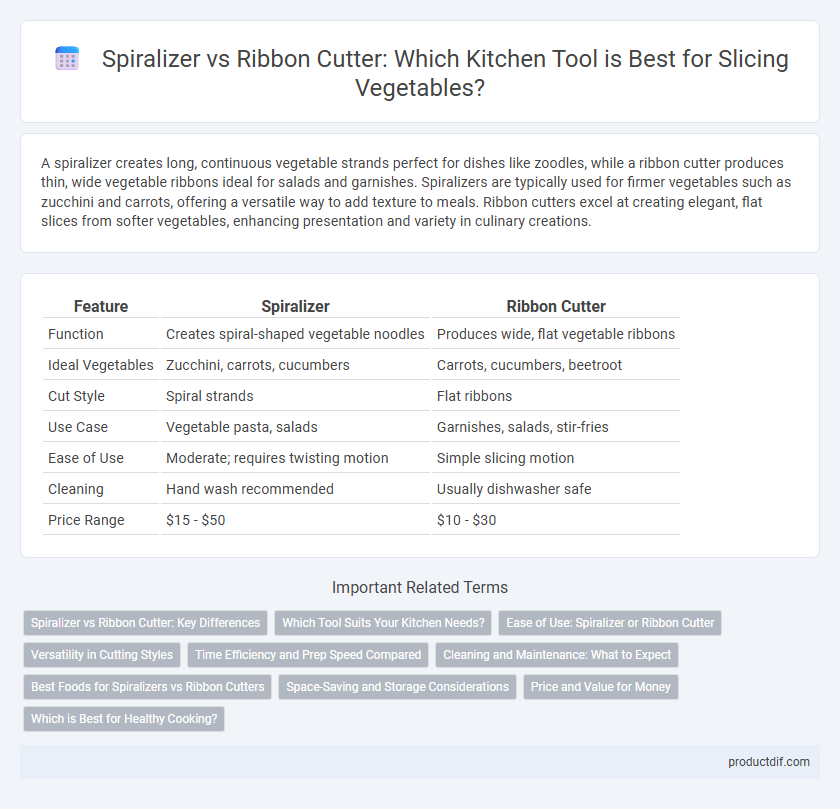 Spiralizer vs Ribbon Cutter: Which Kitchen Tool is Best for Slicing Vegetables?

A spiralizer creates long, continuous vegetable strands perfect for dishes like zoodles, while a ribbon cutter produces thin, wide vegetable ribbons ideal for salads and garnishes. Spiralizers are typically used for firmer vegetables such as zucchini and carrots, offering a versatile way to add texture to meals. Ribbon cutters excel at creating elegant, flat slices from softer vegetables, enhancing presentation and variety in culinary creations.

| Feature | Spiralizer | Ribbon Cutter |
|---|---|---|
| Function | Creates spiral-shaped vegetable noodles | Produces wide, flat vegetable ribbons |
| Ideal Vegetables | Zucchini, carrots, cucumbers | Carrots, cucumbers, beetroot |
| Cut Style | Spiral strands | Flat ribbons |
| Use Case | Vegetable pasta, salads | Garnishes, salads, stir-fries |
| Ease of Use | Moderate; requires twisting motion | Simple slicing motion |
| Cleaning | Hand wash recommended | Usually dishwasher safe |
| Price Range | \$15 - \$50 | \$10 - \$30 |

Important Related Terms

Spiralizer vs Ribbon Cutter: Key Differences
Which Tool Suits Your Kitchen Needs?
Ease of Use: Spiralizer or Ribbon Cutter
Versatility in Cutting Styles
Time Efficiency and Prep Speed Compared
Cleaning and Maintenance: What to Expect
Best Foods for Spiralizers vs Ribbon Cutters
Space-Saving and Storage Considerations
Price and Value for Money
Which is Best for Healthy Cooking?

productdif.com