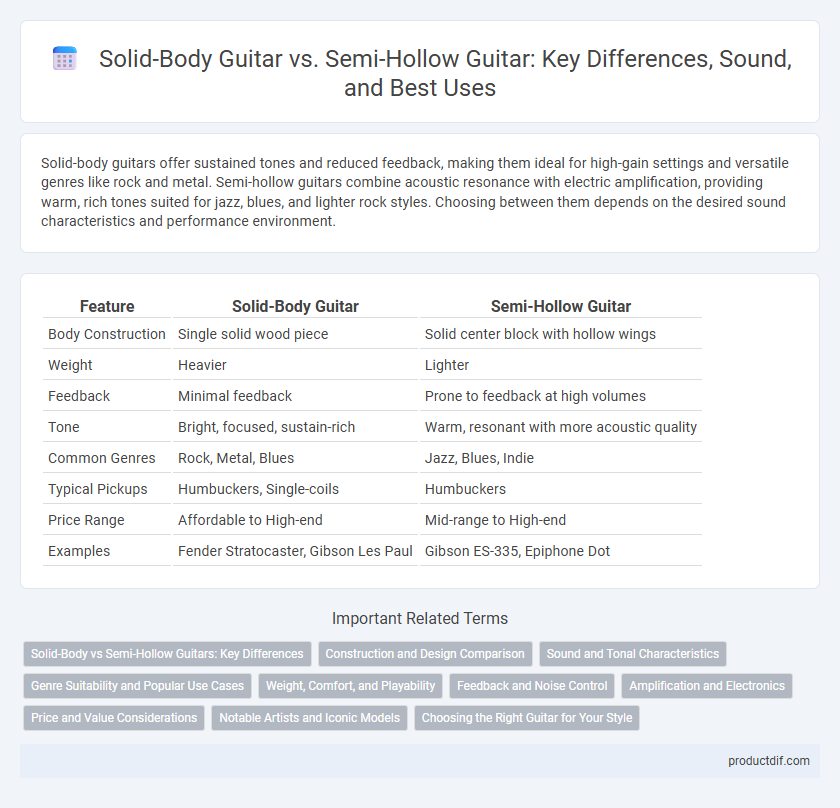 Solid-Body Guitar vs. Semi-Hollow Guitar: Key Differences, Sound, and Best Uses

Solid-body guitars offer sustained tones and reduced feedback, making them ideal for high-gain settings and versatile genres like rock and metal. Semi-hollow guitars combine acoustic resonance with electric amplification, providing warm, rich tones suited for jazz, blues, and lighter rock styles. Choosing between them depends on the desired sound characteristics and performance environment.

| Feature | Solid-Body Guitar | Semi-Hollow Guitar |
|---|---|---|
| Body Construction | Single solid wood piece | Solid center block with hollow wings |
| Weight | Heavier | Lighter |
| Feedback | Minimal feedback | Prone to feedback at high volumes |
| Tone | Bright, focused, sustain-rich | Warm, resonant with more acoustic quality |
| Common Genres | Rock, Metal, Blues | Jazz, Blues, Indie |
| Typical Pickups | Humbuckers, Single-coils | Humbuckers |
| Price Range | Affordable to High-end | Mid-range to High-end |
| Examples | Fender Stratocaster, Gibson Les Paul | Gibson ES-335, Epiphone Dot |

Important Related Terms

Solid-Body vs Semi-Hollow Guitars: Key Differences
Construction and Design Comparison
Sound and Tonal Characteristics
Genre Suitability and Popular Use Cases
Weight, Comfort, and Playability
Feedback and Noise Control
Amplification and Electronics
Price and Value Considerations
Notable Artists and Iconic Models
Choosing the Right Guitar for Your Style

productdif.com