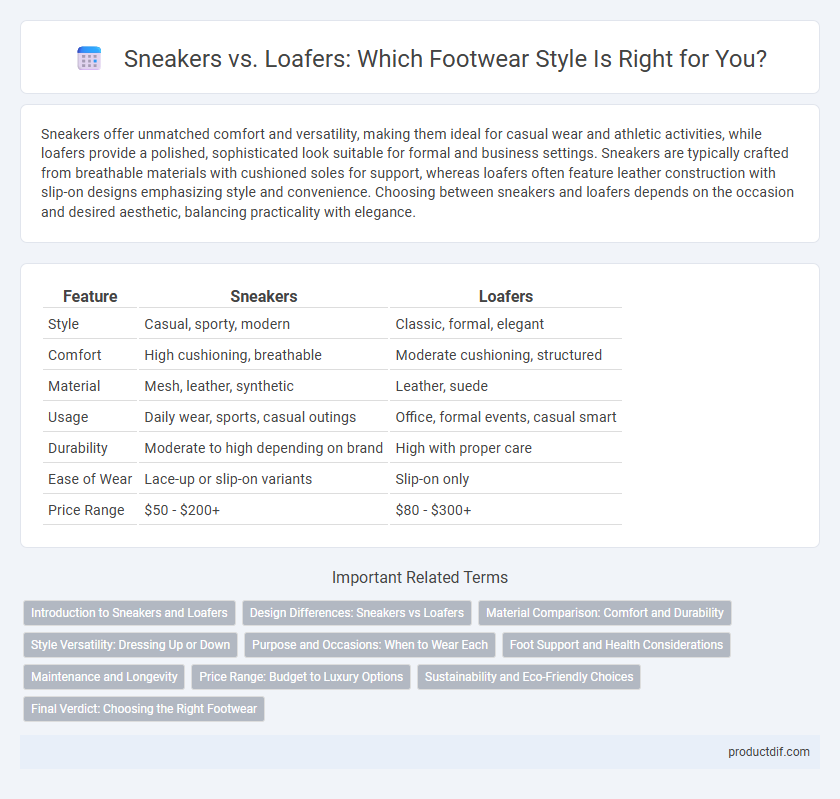 Sneakers vs. Loafers: Which Footwear Style Is Right for You?

Sneakers offer unmatched comfort and versatility, making them ideal for casual wear and athletic activities, while loafers provide a polished, sophisticated look suitable for formal and business settings. Sneakers are typically crafted from breathable materials with cushioned soles for support, whereas loafers often feature leather construction with slip-on designs emphasizing style and convenience. Choosing between sneakers and loafers depends on the occasion and desired aesthetic, balancing practicality with elegance.

| Feature | Sneakers | Loafers |
|---|---|---|
| Style | Casual, sporty, modern | Classic, formal, elegant |
| Comfort | High cushioning, breathable | Moderate cushioning, structured |
| Material | Mesh, leather, synthetic | Leather, suede |
| Usage | Daily wear, sports, casual outings | Office, formal events, casual smart |
| Durability | Moderate to high depending on brand | High with proper care |
| Ease of Wear | Lace-up or slip-on variants | Slip-on only |
| Price Range | \$50 - \$200+ | \$80 - \$300+ |

Important Related Terms

Introduction to Sneakers and Loafers
Design Differences: Sneakers vs Loafers
Material Comparison: Comfort and Durability
Style Versatility: Dressing Up or Down
Purpose and Occasions: When to Wear Each
Foot Support and Health Considerations
Maintenance and Longevity
Price Range: Budget to Luxury Options
Sustainability and Eco-Friendly Choices
Final Verdict: Choosing the Right Footwear

productdif.com