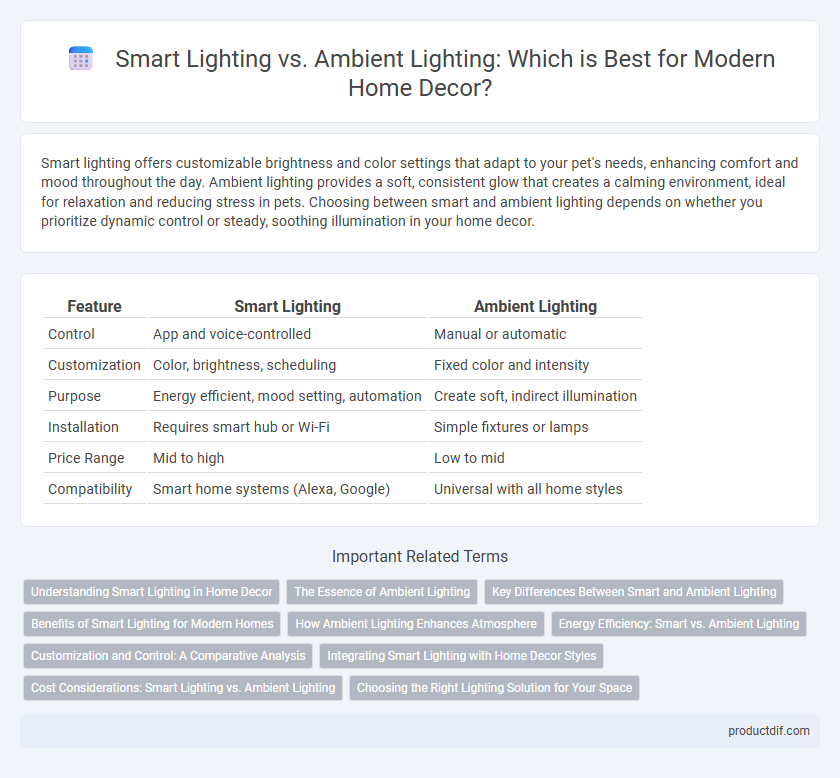 Smart Lighting vs. Ambient Lighting: Which is Best for Modern Home Decor?

Smart lighting offers customizable brightness and color settings that adapt to your pet's needs, enhancing comfort and mood throughout the day. Ambient lighting provides a soft, consistent glow that creates a calming environment, ideal for relaxation and reducing stress in pets. Choosing between smart and ambient lighting depends on whether you prioritize dynamic control or steady, soothing illumination in your home decor.

| Feature | Smart Lighting | Ambient Lighting |
|---|---|---|
| Control | App and voice-controlled | Manual or automatic |
| Customization | Color, brightness, scheduling | Fixed color and intensity |
| Purpose | Energy efficient, mood setting, automation | Create soft, indirect illumination |
| Installation | Requires smart hub or Wi-Fi | Simple fixtures or lamps |
| Price Range | Mid to high | Low to mid |
| Compatibility | Smart home systems (Alexa, Google) | Universal with all home styles |

Important Related Terms

Understanding Smart Lighting in Home Decor
The Essence of Ambient Lighting
Key Differences Between Smart and Ambient Lighting
Benefits of Smart Lighting for Modern Homes
How Ambient Lighting Enhances Atmosphere
Energy Efficiency: Smart vs. Ambient Lighting
Customization and Control: A Comparative Analysis
Integrating Smart Lighting with Home Decor Styles
Cost Considerations: Smart Lighting vs. Ambient Lighting
Choosing the Right Lighting Solution for Your Space

productdif.com