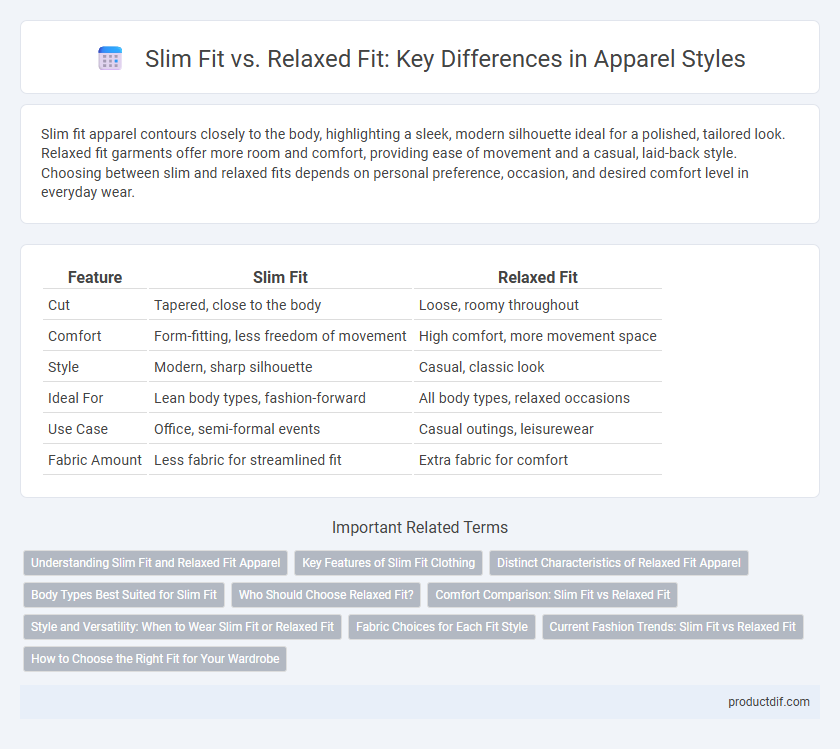 Slim Fit vs. Relaxed Fit: Key Differences in Apparel Styles

Slim fit apparel contours closely to the body, highlighting a sleek, modern silhouette ideal for a polished, tailored look. Relaxed fit garments offer more room and comfort, providing ease of movement and a casual, laid-back style. Choosing between slim and relaxed fits depends on personal preference, occasion, and desired comfort level in everyday wear.

| Feature | Slim Fit | Relaxed Fit |
|---|---|---|
| Cut | Tapered, close to the body | Loose, roomy throughout |
| Comfort | Form-fitting, less freedom of movement | High comfort, more movement space |
| Style | Modern, sharp silhouette | Casual, classic look |
| Ideal For | Lean body types, fashion-forward | All body types, relaxed occasions |
| Use Case | Office, semi-formal events | Casual outings, leisurewear |
| Fabric Amount | Less fabric for streamlined fit | Extra fabric for comfort |

Important Related Terms

Understanding Slim Fit and Relaxed Fit Apparel
Key Features of Slim Fit Clothing
Distinct Characteristics of Relaxed Fit Apparel
Body Types Best Suited for Slim Fit
Who Should Choose Relaxed Fit?
Comfort Comparison: Slim Fit vs Relaxed Fit
Style and Versatility: When to Wear Slim Fit or Relaxed Fit
Fabric Choices for Each Fit Style
Current Fashion Trends: Slim Fit vs Relaxed Fit
How to Choose the Right Fit for Your Wardrobe

productdif.com