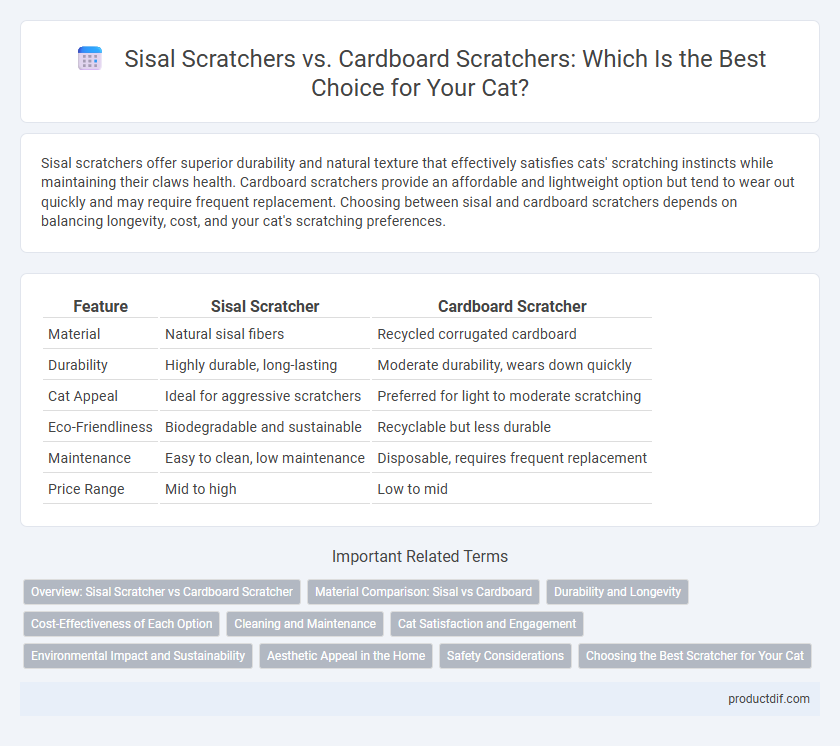 Sisal Scratchers vs. Cardboard Scratchers: Which Is the Best Choice for Your Cat?

Sisal scratchers offer superior durability and natural texture that effectively satisfies cats' scratching instincts while maintaining their claws health. Cardboard scratchers provide an affordable and lightweight option but tend to wear out quickly and may require frequent replacement. Choosing between sisal and cardboard scratchers depends on balancing longevity, cost, and your cat's scratching preferences.

| Feature | Sisal Scratcher | Cardboard Scratcher |
|---|---|---|
| Material | Natural sisal fibers | Recycled corrugated cardboard |
| Durability | Highly durable, long-lasting | Moderate durability, wears down quickly |
| Cat Appeal | Ideal for aggressive scratchers | Preferred for light to moderate scratching |
| Eco-Friendliness | Biodegradable and sustainable | Recyclable but less durable |
| Maintenance | Easy to clean, low maintenance | Disposable, requires frequent replacement |
| Price Range | Mid to high | Low to mid |

Important Related Terms

Overview: Sisal Scratcher vs Cardboard Scratcher
Material Comparison: Sisal vs Cardboard
Durability and Longevity
Cost-Effectiveness of Each Option
Cleaning and Maintenance
Cat Satisfaction and Engagement
Environmental Impact and Sustainability
Aesthetic Appeal in the Home
Safety Considerations
Choosing the Best Scratcher for Your Cat

productdif.com