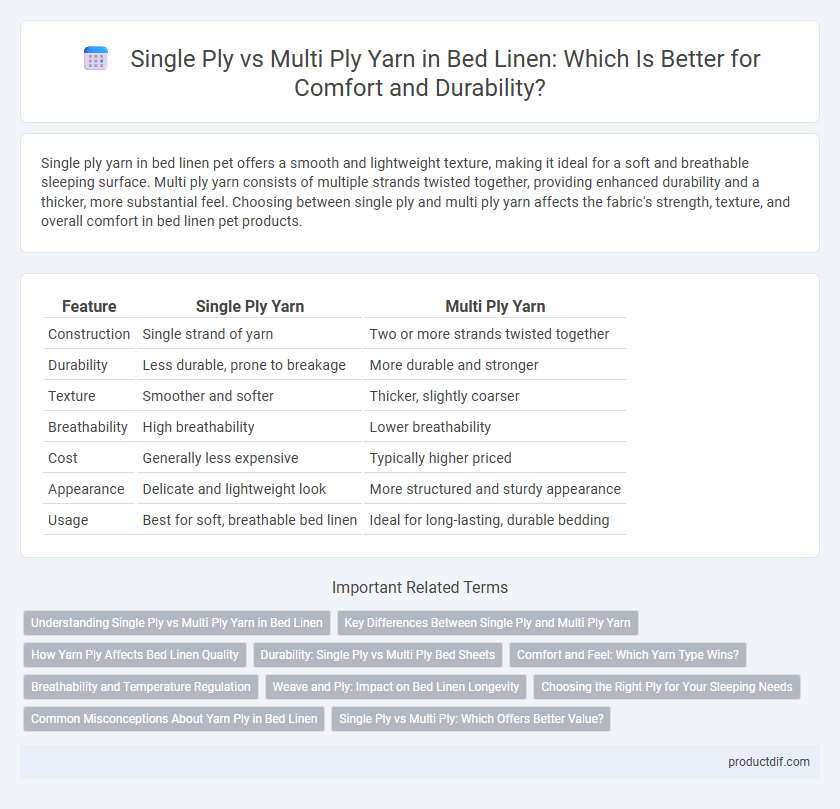 Single Ply vs Multi Ply Yarn in Bed Linen: Which Is Better for Comfort and Durability?

Single ply yarn in bed linen pet offers a smooth and lightweight texture, making it ideal for a soft and breathable sleeping surface. Multi ply yarn consists of multiple strands twisted together, providing enhanced durability and a thicker, more substantial feel. Choosing between single ply and multi ply yarn affects the fabric's strength, texture, and overall comfort in bed linen pet products.

| Feature | Single Ply Yarn | Multi Ply Yarn |
|---|---|---|
| Construction | Single strand of yarn | Two or more strands twisted together |
| Durability | Less durable, prone to breakage | More durable and stronger |
| Texture | Smoother and softer | Thicker, slightly coarser |
| Breathability | High breathability | Lower breathability |
| Cost | Generally less expensive | Typically higher priced |
| Appearance | Delicate and lightweight look | More structured and sturdy appearance |
| Usage | Best for soft, breathable bed linen | Ideal for long-lasting, durable bedding |

Important Related Terms

Understanding Single Ply vs Multi Ply Yarn in Bed Linen

Key Differences Between Single Ply and Multi Ply Yarn

How Yarn Ply Affects Bed Linen Quality

Durability: Single Ply vs Multi Ply Bed Sheets

Comfort and Feel: Which Yarn Type Wins?

Breathability and Temperature Regulation

Weave and Ply: Impact on Bed Linen Longevity

Choosing the Right Ply for Your Sleeping Needs

Common Misconceptions About Yarn Ply in Bed Linen

Single Ply vs Multi Ply: Which Offers Better Value?

productdif.com