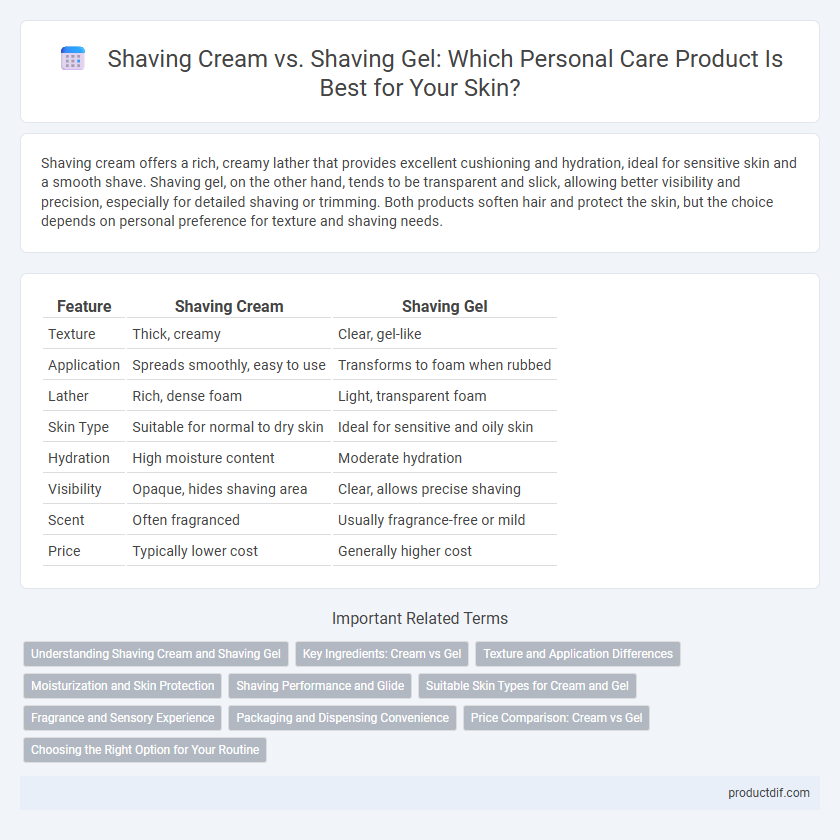 Shaving Cream vs. Shaving Gel: Which Personal Care Product Is Best for Your Skin?

Shaving cream offers a rich, creamy lather that provides excellent cushioning and hydration, ideal for sensitive skin and a smooth shave. Shaving gel, on the other hand, tends to be transparent and slick, allowing better visibility and precision, especially for detailed shaving or trimming. Both products soften hair and protect the skin, but the choice depends on personal preference for texture and shaving needs.

| Feature | Shaving Cream | Shaving Gel |
|---|---|---|
| Texture | Thick, creamy | Clear, gel-like |
| Application | Spreads smoothly, easy to use | Transforms to foam when rubbed |
| Lather | Rich, dense foam | Light, transparent foam |
| Skin Type | Suitable for normal to dry skin | Ideal for sensitive and oily skin |
| Hydration | High moisture content | Moderate hydration |
| Visibility | Opaque, hides shaving area | Clear, allows precise shaving |
| Scent | Often fragranced | Usually fragrance-free or mild |
| Price | Typically lower cost | Generally higher cost |

Important Related Terms

Understanding Shaving Cream and Shaving Gel
Key Ingredients: Cream vs Gel
Texture and Application Differences
Moisturization and Skin Protection
Shaving Performance and Glide
Suitable Skin Types for Cream and Gel
Fragrance and Sensory Experience
Packaging and Dispensing Convenience
Price Comparison: Cream vs Gel
Choosing the Right Option for Your Routine

productdif.com