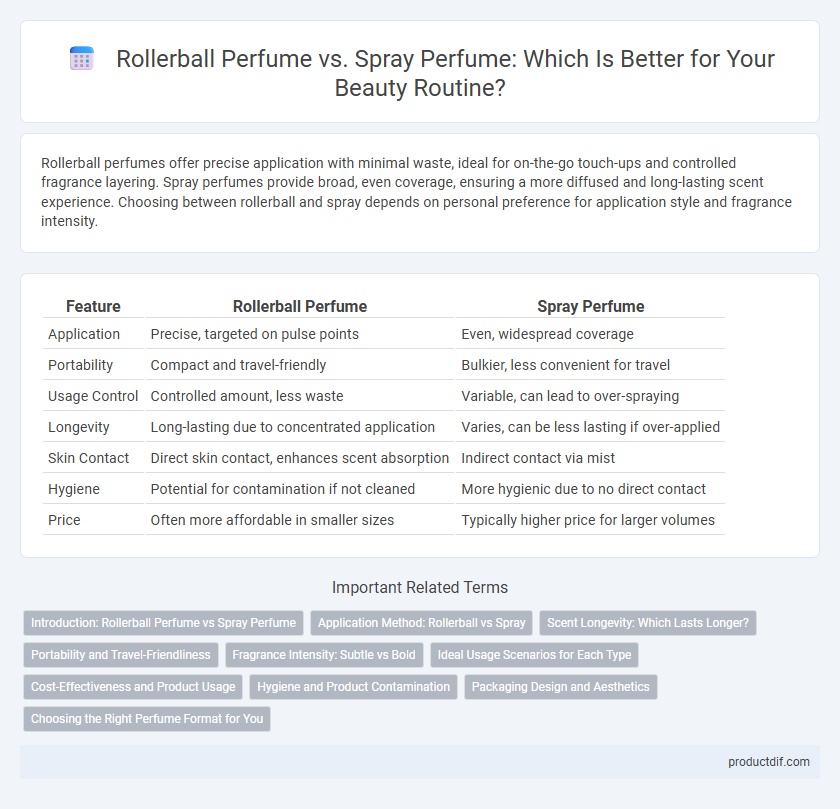 Rollerball Perfume vs. Spray Perfume: Which Is Better for Your Beauty Routine?

Rollerball perfumes offer precise application with minimal waste, ideal for on-the-go touch-ups and controlled fragrance layering. Spray perfumes provide broad, even coverage, ensuring a more diffused and long-lasting scent experience. Choosing between rollerball and spray depends on personal preference for application style and fragrance intensity.

| Feature | Rollerball Perfume | Spray Perfume |
|---|---|---|
| Application | Precise, targeted on pulse points | Even, widespread coverage |
| Portability | Compact and travel-friendly | Bulkier, less convenient for travel |
| Usage Control | Controlled amount, less waste | Variable, can lead to over-spraying |
| Longevity | Long-lasting due to concentrated application | Varies, can be less lasting if over-applied |
| Skin Contact | Direct skin contact, enhances scent absorption | Indirect contact via mist |
| Hygiene | Potential for contamination if not cleaned | More hygienic due to no direct contact |
| Price | Often more affordable in smaller sizes | Typically higher price for larger volumes |

Important Related Terms

Introduction: Rollerball Perfume vs Spray Perfume
Application Method: Rollerball vs Spray
Scent Longevity: Which Lasts Longer?
Portability and Travel-Friendliness
Fragrance Intensity: Subtle vs Bold
Ideal Usage Scenarios for Each Type
Cost-Effectiveness and Product Usage
Hygiene and Product Contamination
Packaging Design and Aesthetics
Choosing the Right Perfume Format for You

productdif.com