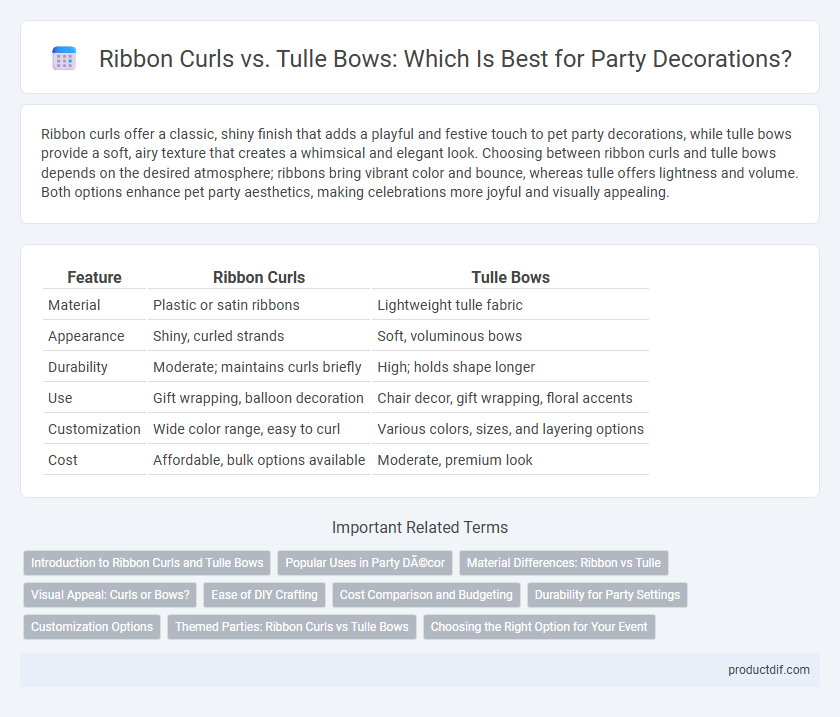 Ribbon Curls vs. Tulle Bows: Which Is Best for Party Decorations?

Ribbon curls offer a classic, shiny finish that adds a playful and festive touch to pet party decorations, while tulle bows provide a soft, airy texture that creates a whimsical and elegant look. Choosing between ribbon curls and tulle bows depends on the desired atmosphere; ribbons bring vibrant color and bounce, whereas tulle offers lightness and volume. Both options enhance pet party aesthetics, making celebrations more joyful and visually appealing.

| Feature | Ribbon Curls | Tulle Bows |
|---|---|---|
| Material | Plastic or satin ribbons | Lightweight tulle fabric |
| Appearance | Shiny, curled strands | Soft, voluminous bows |
| Durability | Moderate; maintains curls briefly | High; holds shape longer |
| Use | Gift wrapping, balloon decoration | Chair decor, gift wrapping, floral accents |
| Customization | Wide color range, easy to curl | Various colors, sizes, and layering options |
| Cost | Affordable, bulk options available | Moderate, premium look |

Important Related Terms

Introduction to Ribbon Curls and Tulle Bows
Popular Uses in Party DÃ©cor
Material Differences: Ribbon vs Tulle
Visual Appeal: Curls or Bows?
Ease of DIY Crafting
Cost Comparison and Budgeting
Durability for Party Settings
Customization Options
Themed Parties: Ribbon Curls vs Tulle Bows
Choosing the Right Option for Your Event

productdif.com