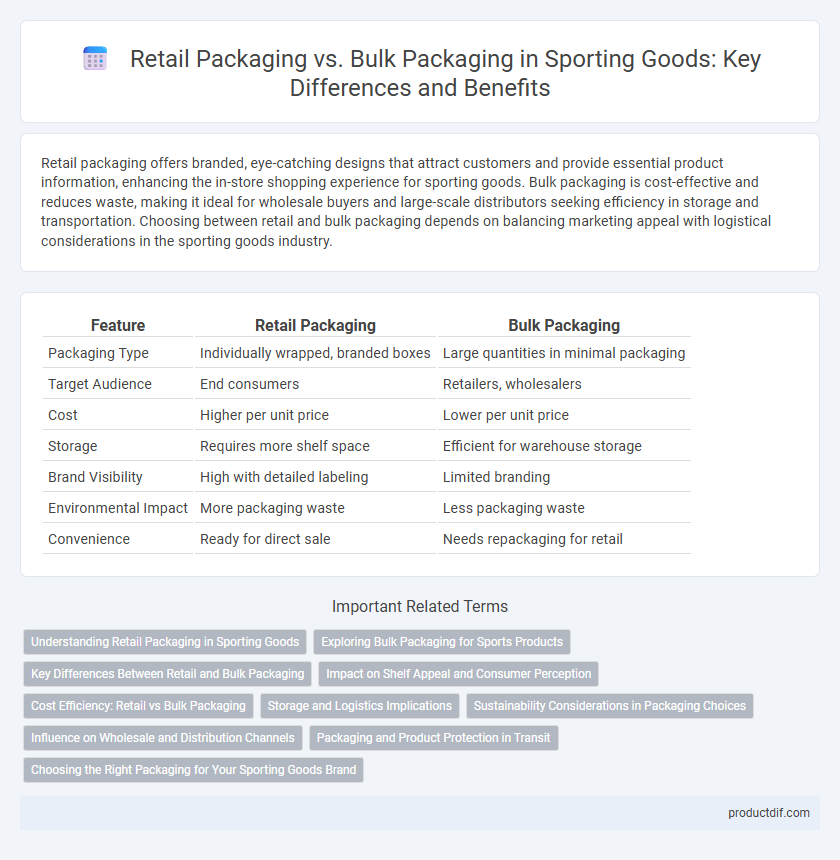 Retail Packaging vs. Bulk Packaging in Sporting Goods: Key Differences and Benefits

Retail packaging offers branded, eye-catching designs that attract customers and provide essential product information, enhancing the in-store shopping experience for sporting goods. Bulk packaging is cost-effective and reduces waste, making it ideal for wholesale buyers and large-scale distributors seeking efficiency in storage and transportation. Choosing between retail and bulk packaging depends on balancing marketing appeal with logistical considerations in the sporting goods industry.

| Feature | Retail Packaging | Bulk Packaging |
|---|---|---|
| Packaging Type | Individually wrapped, branded boxes | Large quantities in minimal packaging |
| Target Audience | End consumers | Retailers, wholesalers |
| Cost | Higher per unit price | Lower per unit price |
| Storage | Requires more shelf space | Efficient for warehouse storage |
| Brand Visibility | High with detailed labeling | Limited branding |
| Environmental Impact | More packaging waste | Less packaging waste |
| Convenience | Ready for direct sale | Needs repackaging for retail |

Important Related Terms

Understanding Retail Packaging in Sporting Goods
Exploring Bulk Packaging for Sports Products
Key Differences Between Retail and Bulk Packaging
Impact on Shelf Appeal and Consumer Perception
Cost Efficiency: Retail vs Bulk Packaging
Storage and Logistics Implications
Sustainability Considerations in Packaging Choices
Influence on Wholesale and Distribution Channels
Packaging and Product Protection in Transit
Choosing the Right Packaging for Your Sporting Goods Brand

productdif.com