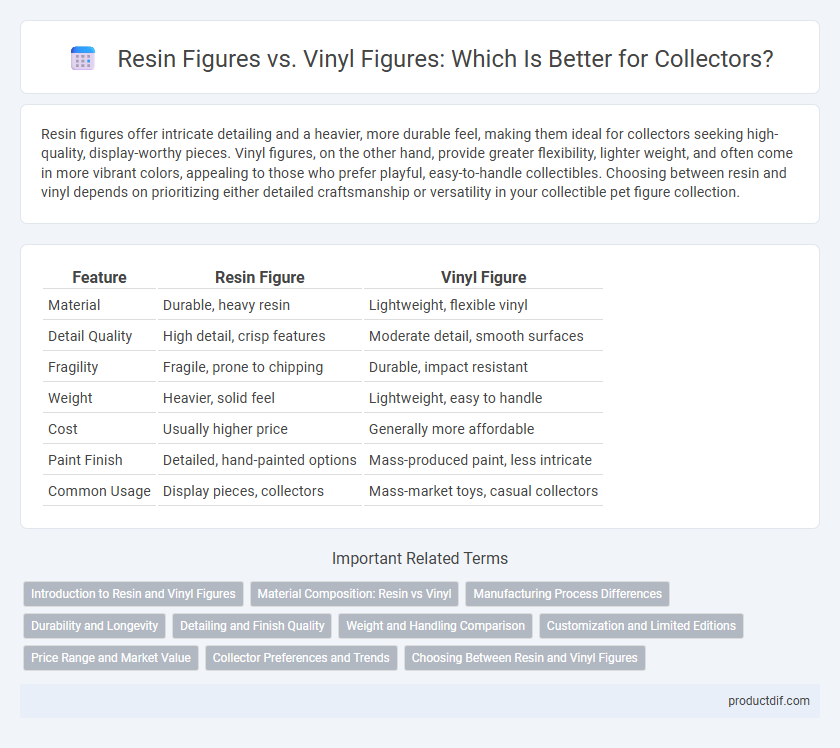 Resin Figures vs. Vinyl Figures: Which Is Better for Collectors?

Resin figures offer intricate detailing and a heavier, more durable feel, making them ideal for collectors seeking high-quality, display-worthy pieces. Vinyl figures, on the other hand, provide greater flexibility, lighter weight, and often come in more vibrant colors, appealing to those who prefer playful, easy-to-handle collectibles. Choosing between resin and vinyl depends on prioritizing either detailed craftsmanship or versatility in your collectible pet figure collection.

| Feature | Resin Figure | Vinyl Figure |
|---|---|---|
| Material | Durable, heavy resin | Lightweight, flexible vinyl |
| Detail Quality | High detail, crisp features | Moderate detail, smooth surfaces |
| Fragility | Fragile, prone to chipping | Durable, impact resistant |
| Weight | Heavier, solid feel | Lightweight, easy to handle |
| Cost | Usually higher price | Generally more affordable |
| Paint Finish | Detailed, hand-painted options | Mass-produced paint, less intricate |
| Common Usage | Display pieces, collectors | Mass-market toys, casual collectors |

Important Related Terms

Introduction to Resin and Vinyl Figures
Material Composition: Resin vs Vinyl
Manufacturing Process Differences
Durability and Longevity
Detailing and Finish Quality
Weight and Handling Comparison
Customization and Limited Editions
Price Range and Market Value
Collector Preferences and Trends
Choosing Between Resin and Vinyl Figures

productdif.com