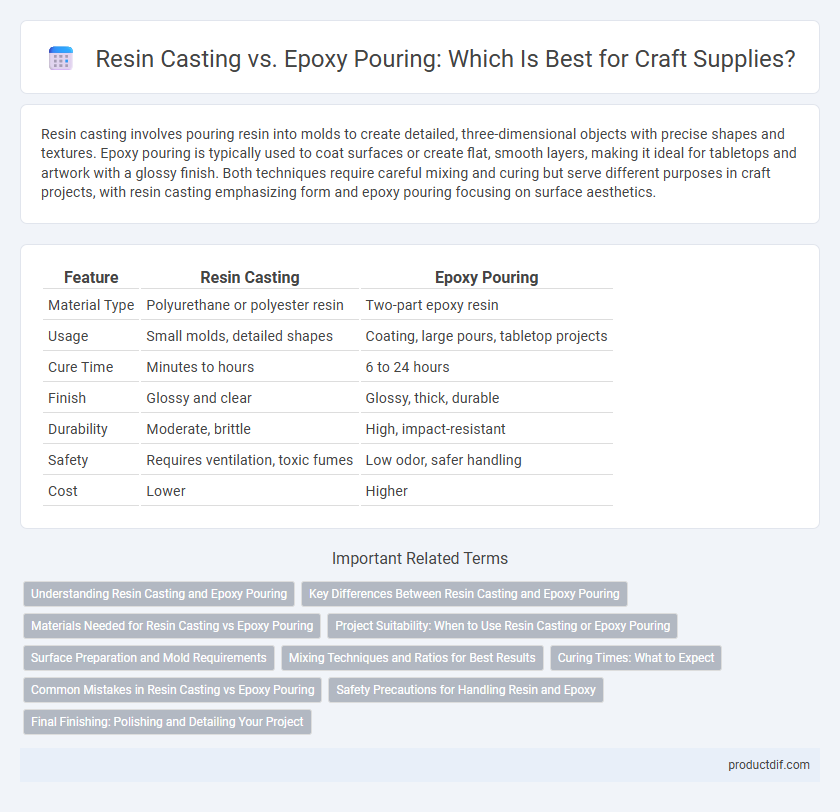 Resin Casting vs. Epoxy Pouring: Which Is Best for Craft Supplies?

Resin casting involves pouring resin into molds to create detailed, three-dimensional objects with precise shapes and textures. Epoxy pouring is typically used to coat surfaces or create flat, smooth layers, making it ideal for tabletops and artwork with a glossy finish. Both techniques require careful mixing and curing but serve different purposes in craft projects, with resin casting emphasizing form and epoxy pouring focusing on surface aesthetics.

| Feature | Resin Casting | Epoxy Pouring |
|---|---|---|
| Material Type | Polyurethane or polyester resin | Two-part epoxy resin |
| Usage | Small molds, detailed shapes | Coating, large pours, tabletop projects |
| Cure Time | Minutes to hours | 6 to 24 hours |
| Finish | Glossy and clear | Glossy, thick, durable |
| Durability | Moderate, brittle | High, impact-resistant |
| Safety | Requires ventilation, toxic fumes | Low odor, safer handling |
| Cost | Lower | Higher |

Important Related Terms

Understanding Resin Casting and Epoxy Pouring
Key Differences Between Resin Casting and Epoxy Pouring
Materials Needed for Resin Casting vs Epoxy Pouring
Project Suitability: When to Use Resin Casting or Epoxy Pouring
Surface Preparation and Mold Requirements
Mixing Techniques and Ratios for Best Results
Curing Times: What to Expect
Common Mistakes in Resin Casting vs Epoxy Pouring
Safety Precautions for Handling Resin and Epoxy
Final Finishing: Polishing and Detailing Your Project

productdif.com