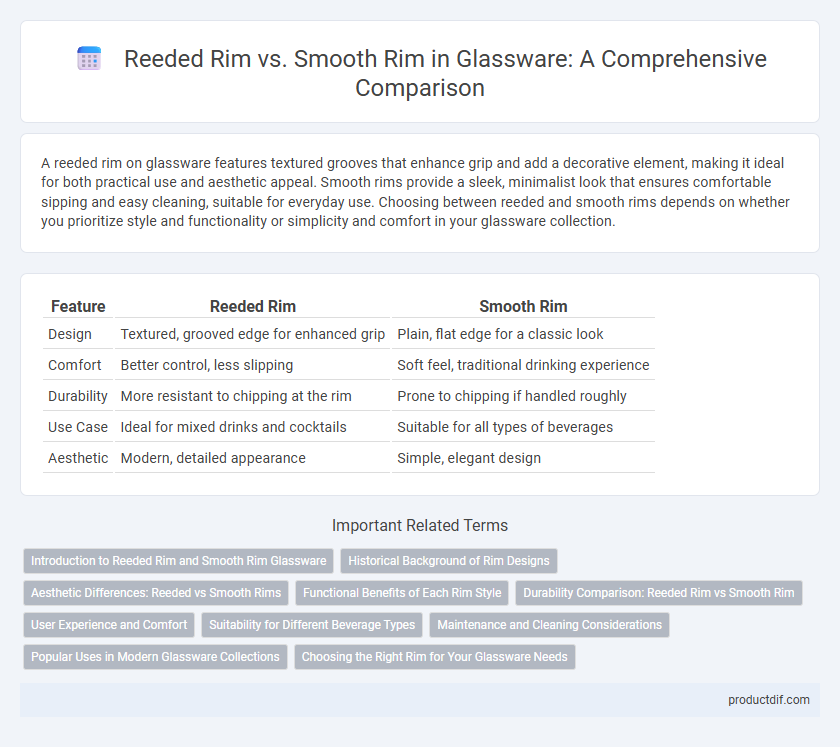 Reeded Rim vs. Smooth Rim in Glassware: A Comprehensive Comparison

A reeded rim on glassware features textured grooves that enhance grip and add a decorative element, making it ideal for both practical use and aesthetic appeal. Smooth rims provide a sleek, minimalist look that ensures comfortable sipping and easy cleaning, suitable for everyday use. Choosing between reeded and smooth rims depends on whether you prioritize style and functionality or simplicity and comfort in your glassware collection.

| Feature | Reeded Rim | Smooth Rim |
|---|---|---|
| Design | Textured, grooved edge for enhanced grip | Plain, flat edge for a classic look |
| Comfort | Better control, less slipping | Soft feel, traditional drinking experience |
| Durability | More resistant to chipping at the rim | Prone to chipping if handled roughly |
| Use Case | Ideal for mixed drinks and cocktails | Suitable for all types of beverages |
| Aesthetic | Modern, detailed appearance | Simple, elegant design |

Important Related Terms

Introduction to Reeded Rim and Smooth Rim Glassware
Historical Background of Rim Designs
Aesthetic Differences: Reeded vs Smooth Rims
Functional Benefits of Each Rim Style
Durability Comparison: Reeded Rim vs Smooth Rim
User Experience and Comfort
Suitability for Different Beverage Types
Maintenance and Cleaning Considerations
Popular Uses in Modern Glassware Collections
Choosing the Right Rim for Your Glassware Needs

productdif.com