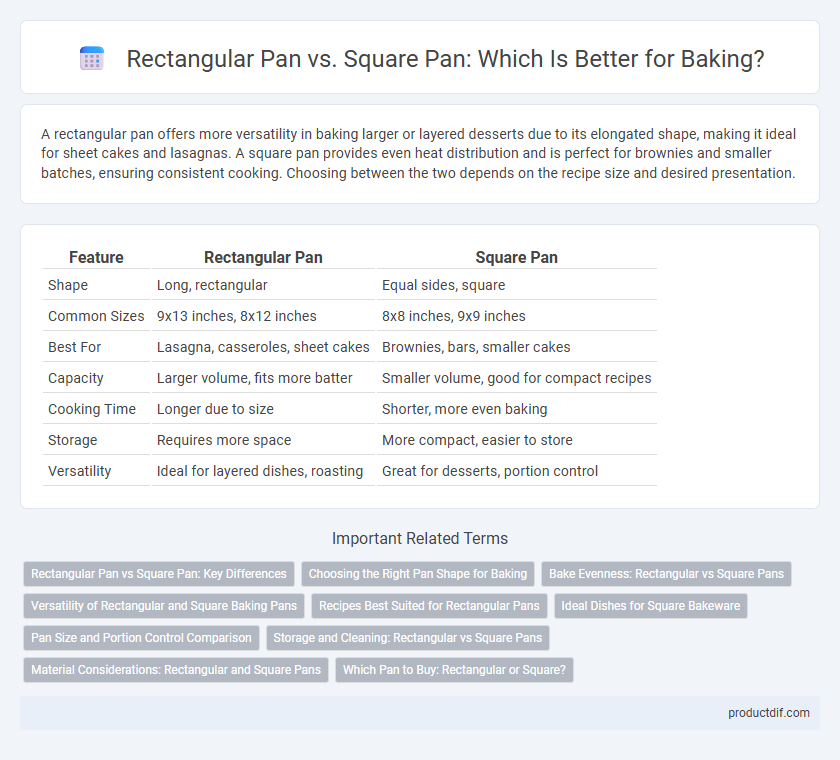 Rectangular Pan vs. Square Pan: Which Is Better for Baking?

A rectangular pan offers more versatility in baking larger or layered desserts due to its elongated shape, making it ideal for sheet cakes and lasagnas. A square pan provides even heat distribution and is perfect for brownies and smaller batches, ensuring consistent cooking. Choosing between the two depends on the recipe size and desired presentation.

| Feature | Rectangular Pan | Square Pan |
|---|---|---|
| Shape | Long, rectangular | Equal sides, square |
| Common Sizes | 9x13 inches, 8x12 inches | 8x8 inches, 9x9 inches |
| Best For | Lasagna, casseroles, sheet cakes | Brownies, bars, smaller cakes |
| Capacity | Larger volume, fits more batter | Smaller volume, good for compact recipes |
| Cooking Time | Longer due to size | Shorter, more even baking |
| Storage | Requires more space | More compact, easier to store |
| Versatility | Ideal for layered dishes, roasting | Great for desserts, portion control |

Important Related Terms

Rectangular Pan vs Square Pan: Key Differences
Choosing the Right Pan Shape for Baking
Bake Evenness: Rectangular vs Square Pans
Versatility of Rectangular and Square Baking Pans
Recipes Best Suited for Rectangular Pans
Ideal Dishes for Square Bakeware
Pan Size and Portion Control Comparison
Storage and Cleaning: Rectangular vs Square Pans
Material Considerations: Rectangular and Square Pans
Which Pan to Buy: Rectangular or Square?

productdif.com