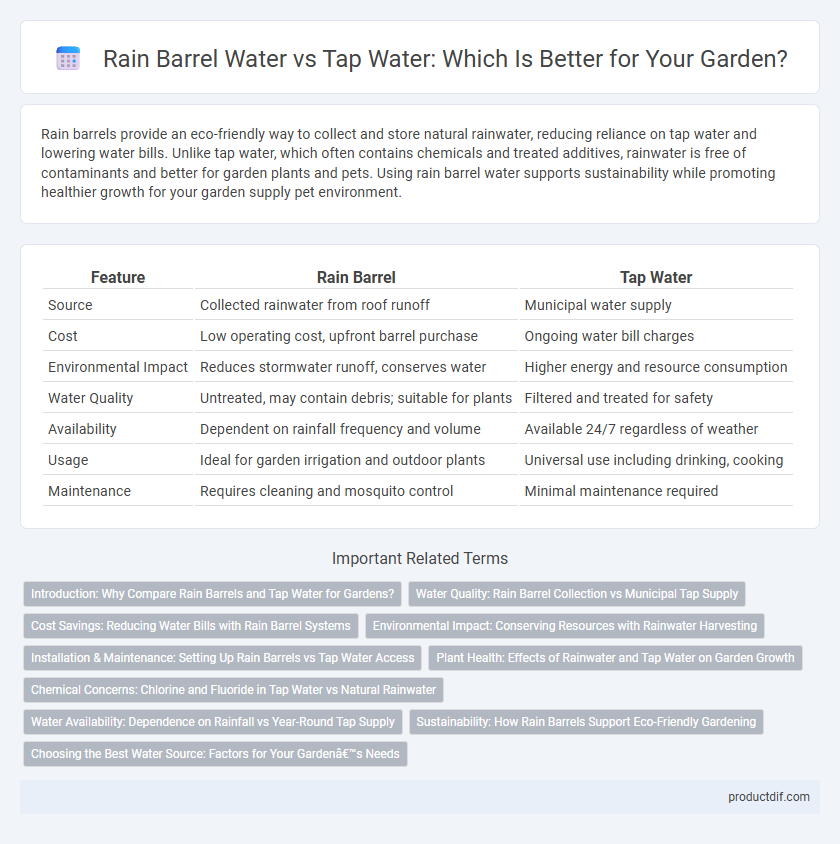 Rain Barrel Water vs Tap Water: Which Is Better for Your Garden?

Rain barrels provide an eco-friendly way to collect and store natural rainwater, reducing reliance on tap water and lowering water bills. Unlike tap water, which often contains chemicals and treated additives, rainwater is free of contaminants and better for garden plants and pets. Using rain barrel water supports sustainability while promoting healthier growth for your garden supply pet environment.

| Feature | Rain Barrel | Tap Water |
|---|---|---|
| Source | Collected rainwater from roof runoff | Municipal water supply |
| Cost | Low operating cost, upfront barrel purchase | Ongoing water bill charges |
| Environmental Impact | Reduces stormwater runoff, conserves water | Higher energy and resource consumption |
| Water Quality | Untreated, may contain debris; suitable for plants | Filtered and treated for safety |
| Availability | Dependent on rainfall frequency and volume | Available 24/7 regardless of weather |
| Usage | Ideal for garden irrigation and outdoor plants | Universal use including drinking, cooking |
| Maintenance | Requires cleaning and mosquito control | Minimal maintenance required |

Important Related Terms

Introduction: Why Compare Rain Barrels and Tap Water for Gardens?

Water Quality: Rain Barrel Collection vs Municipal Tap Supply

Cost Savings: Reducing Water Bills with Rain Barrel Systems

Environmental Impact: Conserving Resources with Rainwater Harvesting

Installation & Maintenance: Setting Up Rain Barrels vs Tap Water Access

Plant Health: Effects of Rainwater and Tap Water on Garden Growth

Chemical Concerns: Chlorine and Fluoride in Tap Water vs Natural Rainwater

Water Availability: Dependence on Rainfall vs Year-Round Tap Supply

Sustainability: How Rain Barrels Support Eco-Friendly Gardening

Choosing the Best Water Source: Factors for Your Gardenâ€™s Needs

productdif.com