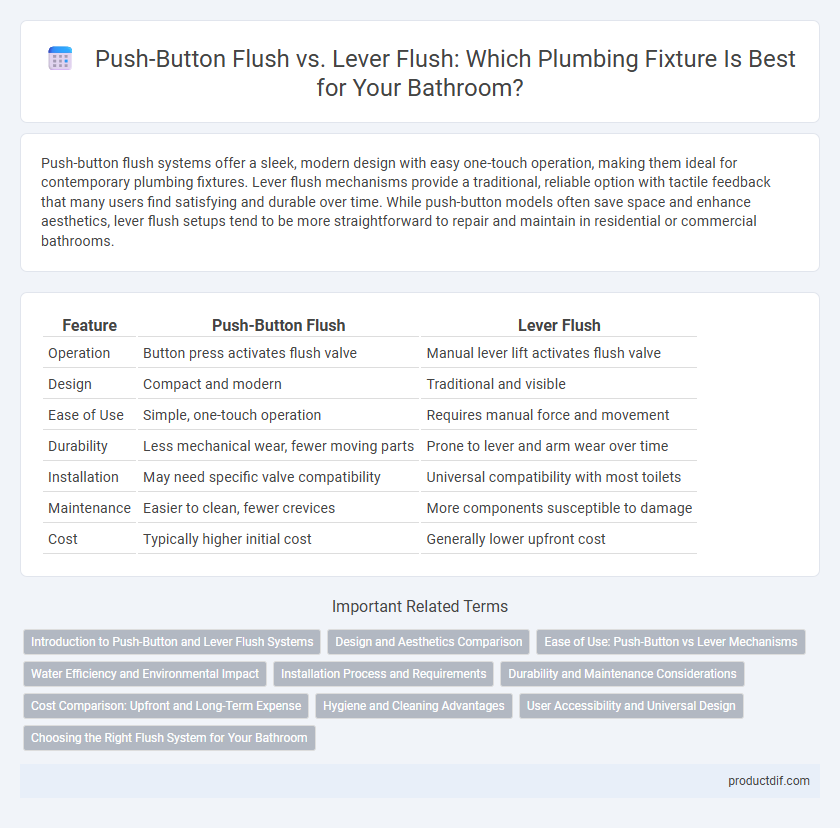 Push-Button Flush vs. Lever Flush: Which Plumbing Fixture Is Best for Your Bathroom?

Push-button flush systems offer a sleek, modern design with easy one-touch operation, making them ideal for contemporary plumbing fixtures. Lever flush mechanisms provide a traditional, reliable option with tactile feedback that many users find satisfying and durable over time. While push-button models often save space and enhance aesthetics, lever flush setups tend to be more straightforward to repair and maintain in residential or commercial bathrooms.

| Feature | Push-Button Flush | Lever Flush |
|---|---|---|
| Operation | Button press activates flush valve | Manual lever lift activates flush valve |
| Design | Compact and modern | Traditional and visible |
| Ease of Use | Simple, one-touch operation | Requires manual force and movement |
| Durability | Less mechanical wear, fewer moving parts | Prone to lever and arm wear over time |
| Installation | May need specific valve compatibility | Universal compatibility with most toilets |
| Maintenance | Easier to clean, fewer crevices | More components susceptible to damage |
| Cost | Typically higher initial cost | Generally lower upfront cost |

Important Related Terms

Introduction to Push-Button and Lever Flush Systems
Design and Aesthetics Comparison
Ease of Use: Push-Button vs Lever Mechanisms
Water Efficiency and Environmental Impact
Installation Process and Requirements
Durability and Maintenance Considerations
Cost Comparison: Upfront and Long-Term Expense
Hygiene and Cleaning Advantages
User Accessibility and Universal Design
Choosing the Right Flush System for Your Bathroom

productdif.com