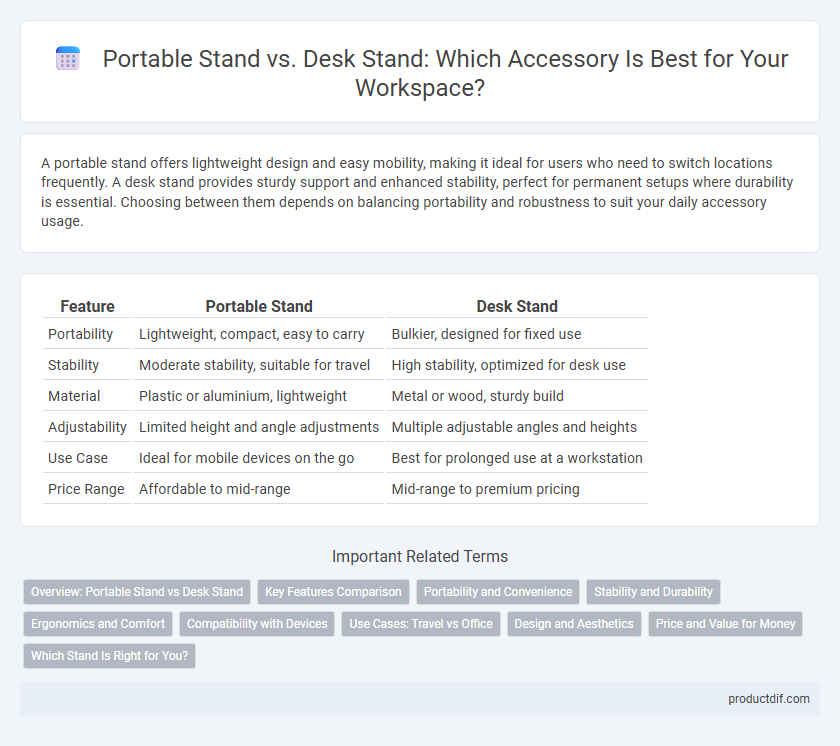 Portable Stand vs. Desk Stand: Which Accessory Is Best for Your Workspace?

A portable stand offers lightweight design and easy mobility, making it ideal for users who need to switch locations frequently. A desk stand provides sturdy support and enhanced stability, perfect for permanent setups where durability is essential. Choosing between them depends on balancing portability and robustness to suit your daily accessory usage.

| Feature | Portable Stand | Desk Stand |
|---|---|---|
| Portability | Lightweight, compact, easy to carry | Bulkier, designed for fixed use |
| Stability | Moderate stability, suitable for travel | High stability, optimized for desk use |
| Material | Plastic or aluminium, lightweight | Metal or wood, sturdy build |
| Adjustability | Limited height and angle adjustments | Multiple adjustable angles and heights |
| Use Case | Ideal for mobile devices on the go | Best for prolonged use at a workstation |
| Price Range | Affordable to mid-range | Mid-range to premium pricing |

Important Related Terms

Overview: Portable Stand vs Desk Stand
Key Features Comparison
Portability and Convenience
Stability and Durability
Ergonomics and Comfort
Compatibility with Devices
Use Cases: Travel vs Office
Design and Aesthetics
Price and Value for Money
Which Stand Is Right for You?

productdif.com