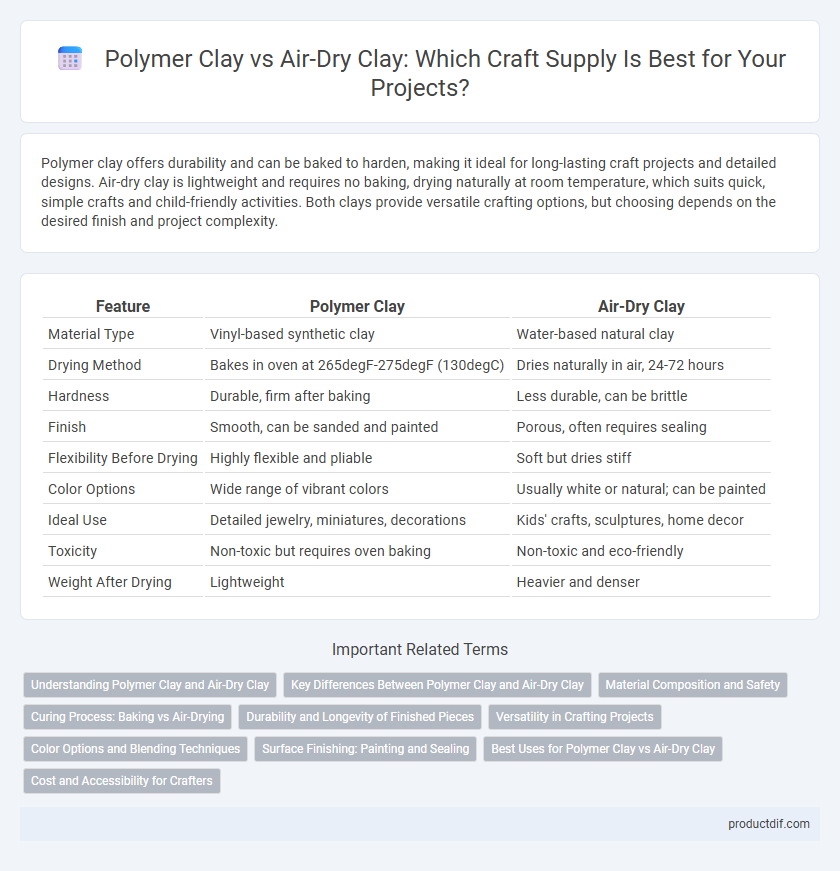 Polymer Clay vs Air-Dry Clay: Which Craft Supply Is Best for Your Projects?

Polymer clay offers durability and can be baked to harden, making it ideal for long-lasting craft projects and detailed designs. Air-dry clay is lightweight and requires no baking, drying naturally at room temperature, which suits quick, simple crafts and child-friendly activities. Both clays provide versatile crafting options, but choosing depends on the desired finish and project complexity.

| Feature | Polymer Clay | Air-Dry Clay |
|---|---|---|
| Material Type | Vinyl-based synthetic clay | Water-based natural clay |
| Drying Method | Bakes in oven at 265degF-275degF (130degC) | Dries naturally in air, 24-72 hours |
| Hardness | Durable, firm after baking | Less durable, can be brittle |
| Finish | Smooth, can be sanded and painted | Porous, often requires sealing |
| Flexibility Before Drying | Highly flexible and pliable | Soft but dries stiff |
| Color Options | Wide range of vibrant colors | Usually white or natural; can be painted |
| Ideal Use | Detailed jewelry, miniatures, decorations | Kids' crafts, sculptures, home decor |
| Toxicity | Non-toxic but requires oven baking | Non-toxic and eco-friendly |
| Weight After Drying | Lightweight | Heavier and denser |

Important Related Terms

Understanding Polymer Clay and Air-Dry Clay
Key Differences Between Polymer Clay and Air-Dry Clay
Material Composition and Safety
Curing Process: Baking vs Air-Drying
Durability and Longevity of Finished Pieces
Versatility in Crafting Projects
Color Options and Blending Techniques
Surface Finishing: Painting and Sealing
Best Uses for Polymer Clay vs Air-Dry Clay
Cost and Accessibility for Crafters

productdif.com