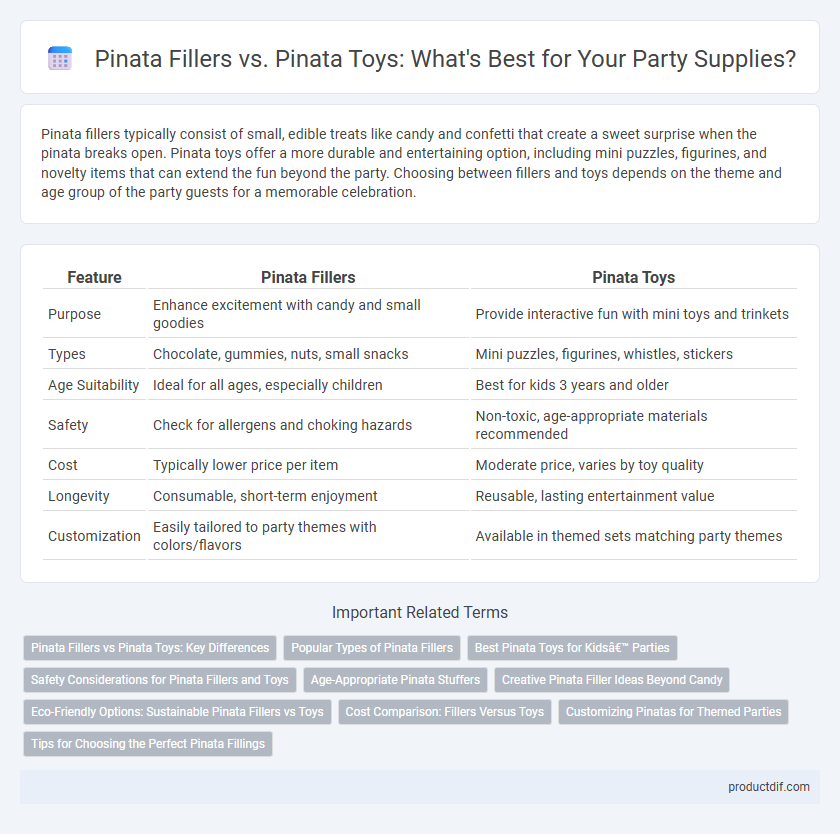 Pinata Fillers vs. Pinata Toys: What's Best for Your Party Supplies?

Pinata fillers typically consist of small, edible treats like candy and confetti that create a sweet surprise when the pinata breaks open. Pinata toys offer a more durable and entertaining option, including mini puzzles, figurines, and novelty items that can extend the fun beyond the party. Choosing between fillers and toys depends on the theme and age group of the party guests for a memorable celebration.

| Feature | Pinata Fillers | Pinata Toys |
|---|---|---|
| Purpose | Enhance excitement with candy and small goodies | Provide interactive fun with mini toys and trinkets |
| Types | Chocolate, gummies, nuts, small snacks | Mini puzzles, figurines, whistles, stickers |
| Age Suitability | Ideal for all ages, especially children | Best for kids 3 years and older |
| Safety | Check for allergens and choking hazards | Non-toxic, age-appropriate materials recommended |
| Cost | Typically lower price per item | Moderate price, varies by toy quality |
| Longevity | Consumable, short-term enjoyment | Reusable, lasting entertainment value |
| Customization | Easily tailored to party themes with colors/flavors | Available in themed sets matching party themes |

Important Related Terms

Pinata Fillers vs Pinata Toys: Key Differences
Popular Types of Pinata Fillers
Best Pinata Toys for Kidsâ€™ Parties
Safety Considerations for Pinata Fillers and Toys
Age-Appropriate Pinata Stuffers
Creative Pinata Filler Ideas Beyond Candy
Eco-Friendly Options: Sustainable Pinata Fillers vs Toys
Cost Comparison: Fillers Versus Toys
Customizing Pinatas for Themed Parties
Tips for Choosing the Perfect Pinata Fillings

productdif.com